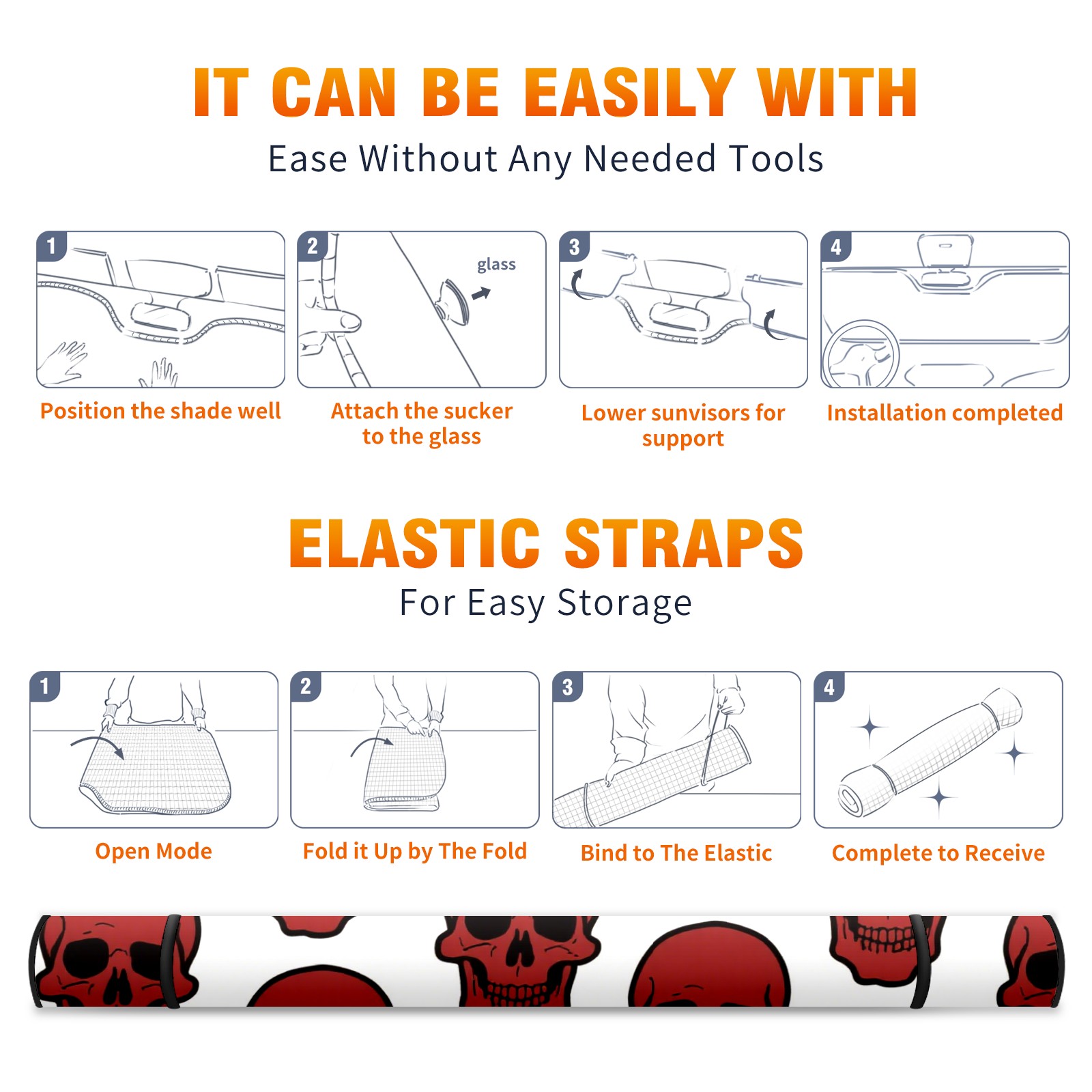 IT CAN BE EASILY WITH

Ease Without Any Needed Tools

1

Position the shade well

2

glass

Attach the sucker to the glass

3

Lower sunvisors for support

4

Installation completed

ELASTIC STRAPS

For Easy Storage

1

Open Mode

2

Fold it Up by The Fold

3

Bind to The Elastic

4

Complete to Receive