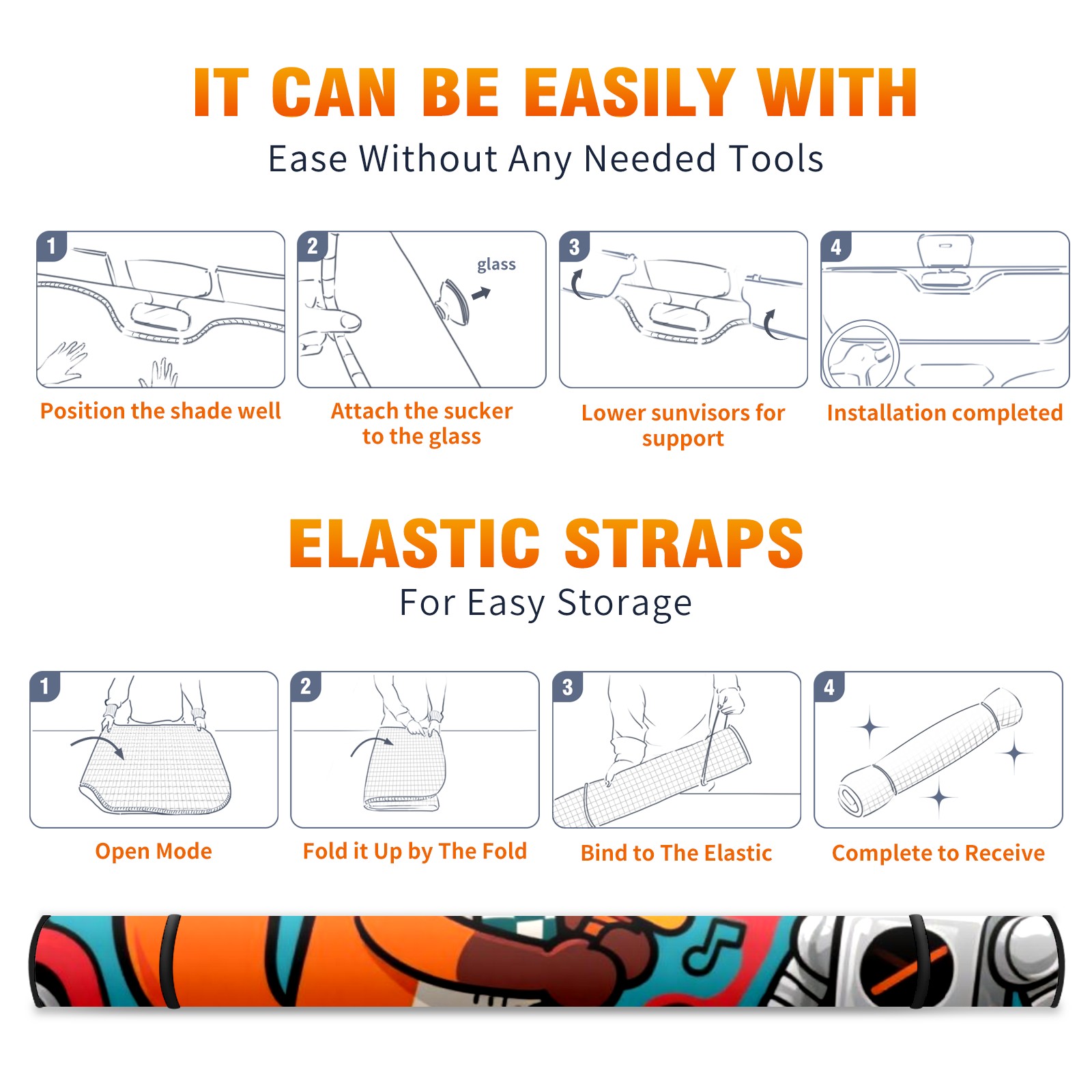 IT CAN BE EASILY WITH

Ease Without Any Needed Tools

1

Position the shade well

2

glass

Attach the sucker to the glass

3

Lower sunvisors for support

4

Installation completed

ELASTIC STRAPS

For Easy Storage

1

Open Mode

2

Fold it Up by The Fold

3

Bind to The Elastic

4

Complete to Receive