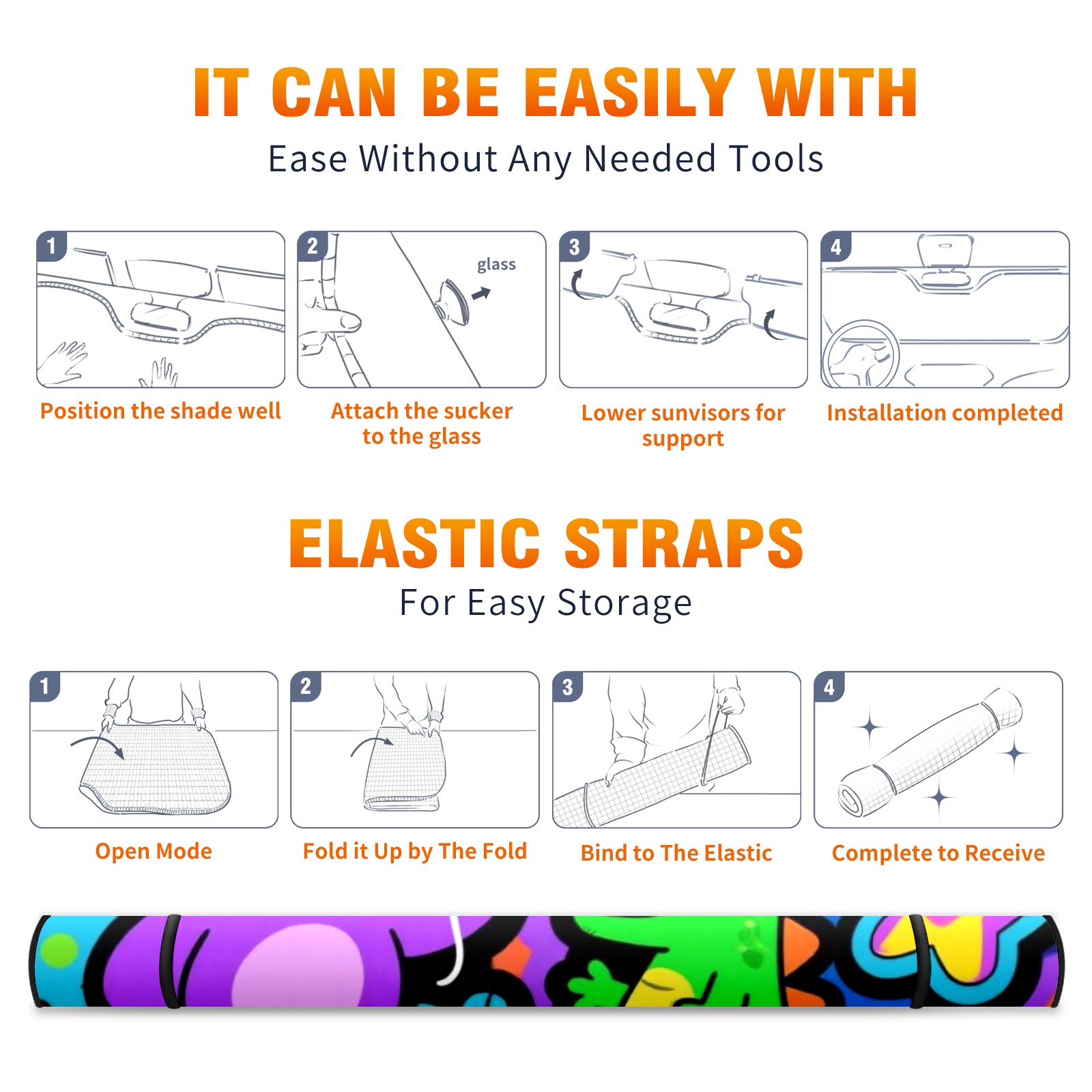 IT CAN BE EASILY WITH
Ease Without Any Needed Tools

1
Position the shade well

2
glass
Attach the sucker to the glass

3
Lower sunvisors for support

4
Installation completed

ELASTIC STRAPS
For Easy Storage

1
Open Mode

2
Fold it Up by The Fold

3
Bind to The Elastic

4
Complete to Receive