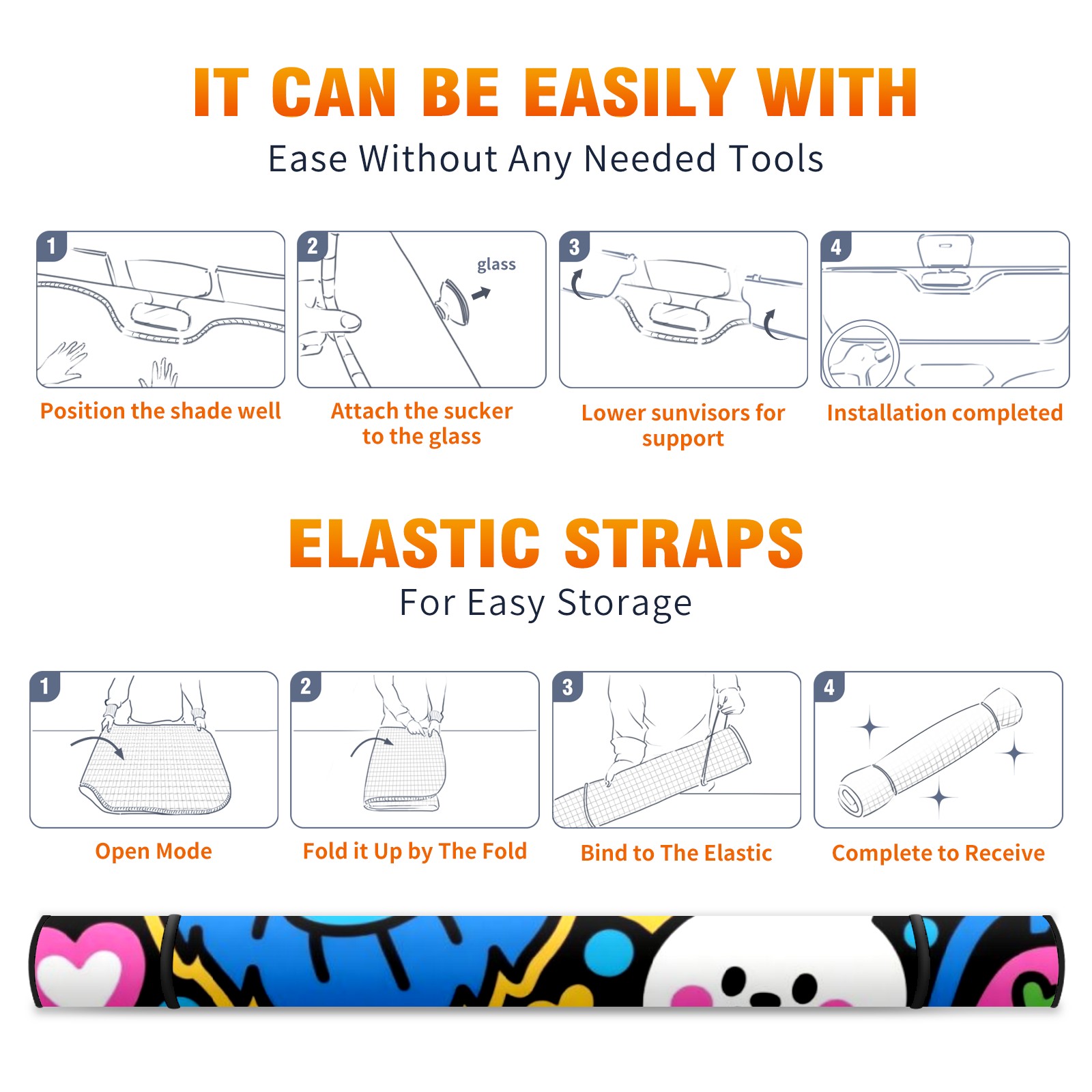 IT CAN BE EASILY WITH
Ease Without Any Needed Tools

1
Position the shade well

2
glass
Attach the sucker to the glass

3
Lower sunvisors for support

4
Installation completed

ELASTIC STRAPS
For Easy Storage

1
Open Mode

2
Fold it Up by The Fold

3
Bind to The Elastic

4
Complete to Receive