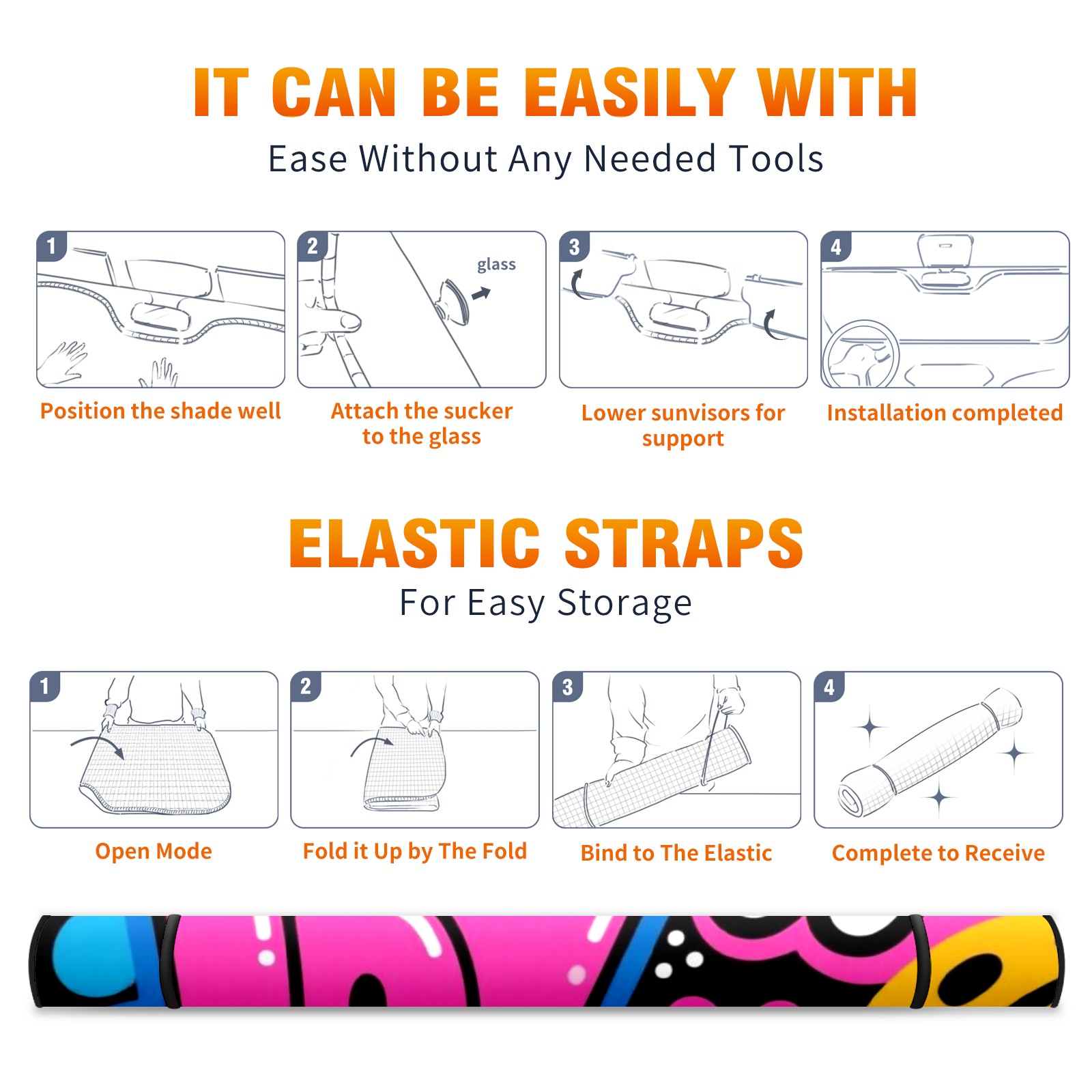 IT CAN BE EASILY WITH
Ease Without Any Needed Tools

1
Position the shade well

2
glass
Attach the sucker to the glass

3
Lower sunvisors for support

4
Installation completed

ELASTIC STRAPS
For Easy Storage

1
Open Mode

2
Fold it Up by The Fold

3
Bind to The Elastic

4
Complete to Receive