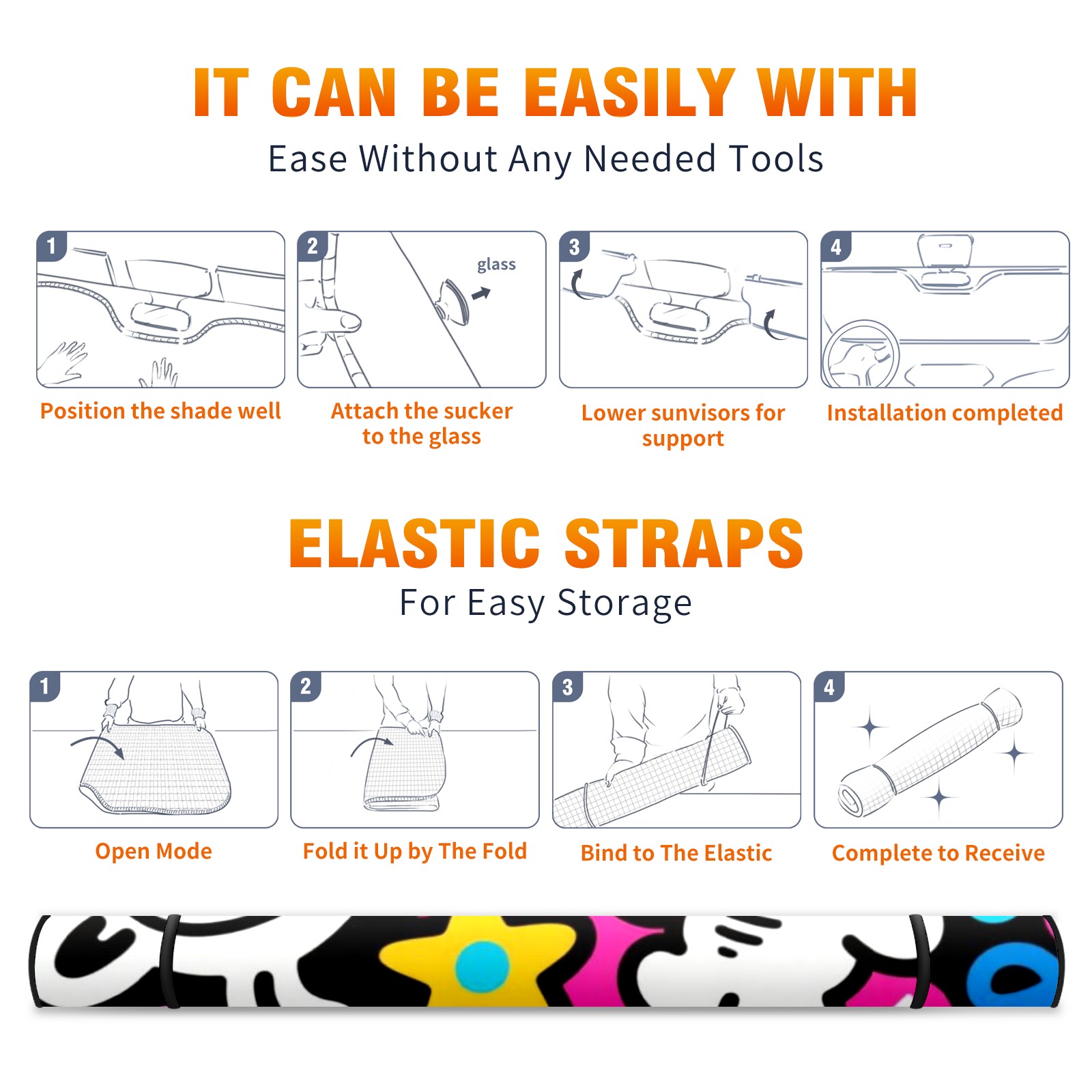 IT CAN BE EASILY WITH
Ease Without Any Needed Tools

1
Position the shade well

2
glass
Attach the sucker to the glass

3
Lower sunvisors for support

4
Installation completed

ELASTIC STRAPS
For Easy Storage

1
Open Mode

2
Fold it Up by The Fold

3
Bind to The Elastic

4
Complete to Receive