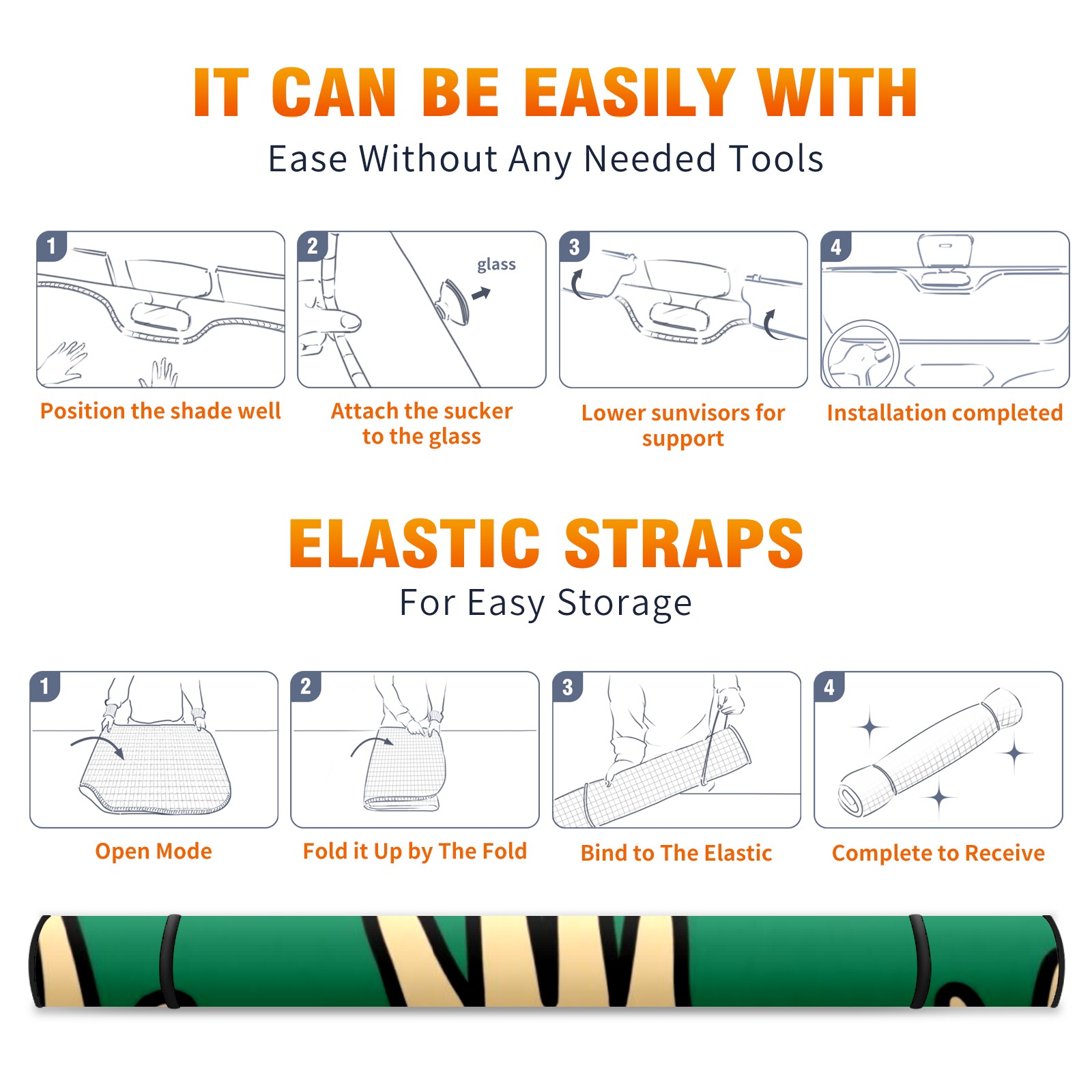 IT CAN BE EASILY WITH
Ease Without Any Needed Tools

1
Position the shade well

2
glass
Attach the sucker to the glass

3
Lower sunvisors for support

4
Installation completed

ELASTIC STRAPS
For Easy Storage

1
Open Mode

2
Fold it Up by The Fold

3
Bind to The Elastic

4
Complete to Receive