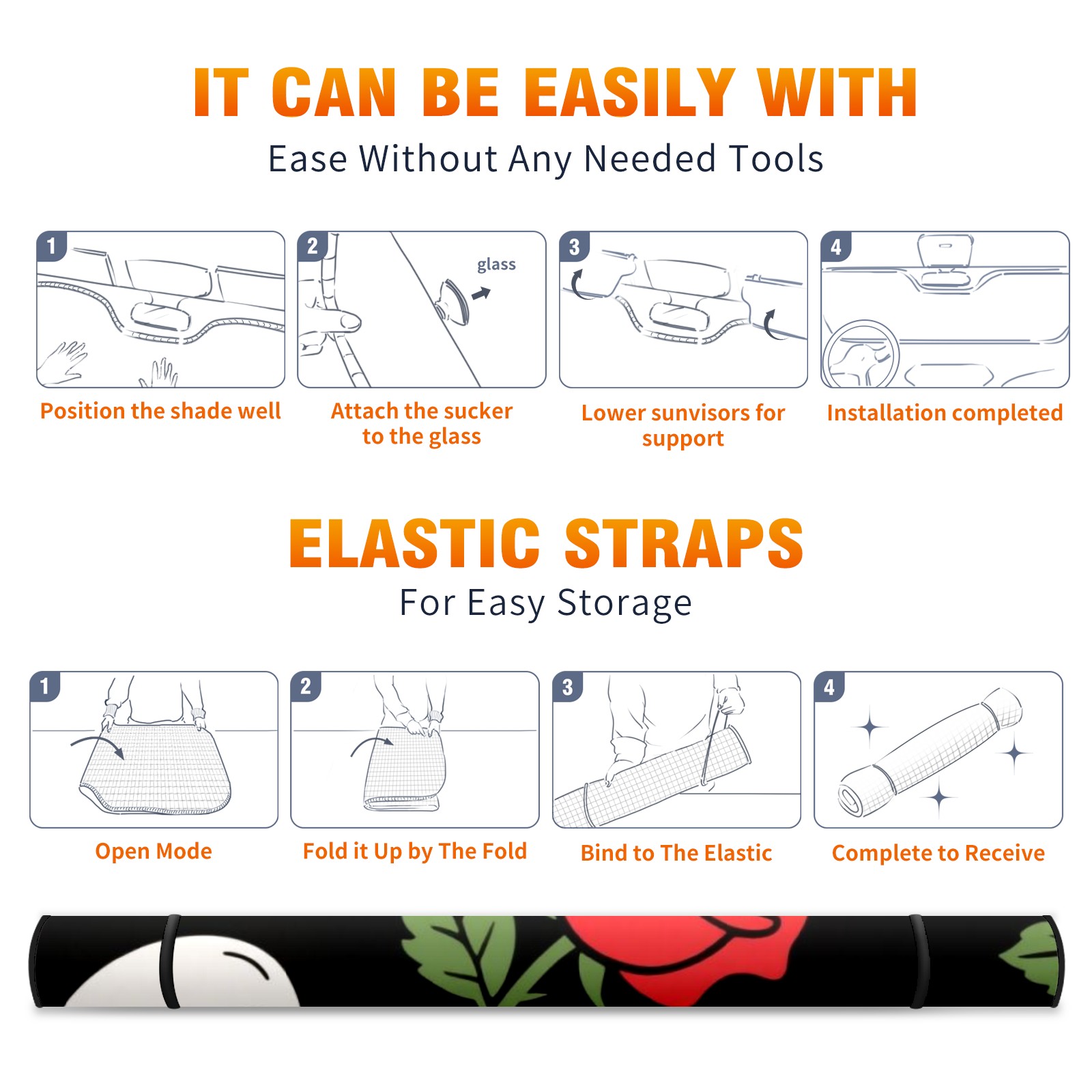 IT CAN BE EASILY WITH

Ease Without Any Needed Tools

1

Position the shade well

2

glass

Attach the sucker to the glass

3

Lower sunvisors for support

4

Installation completed

ELASTIC STRAPS

For Easy Storage

1

Open Mode

2

Fold it Up by The Fold

3

Bind to The Elastic

4

Complete to Receive