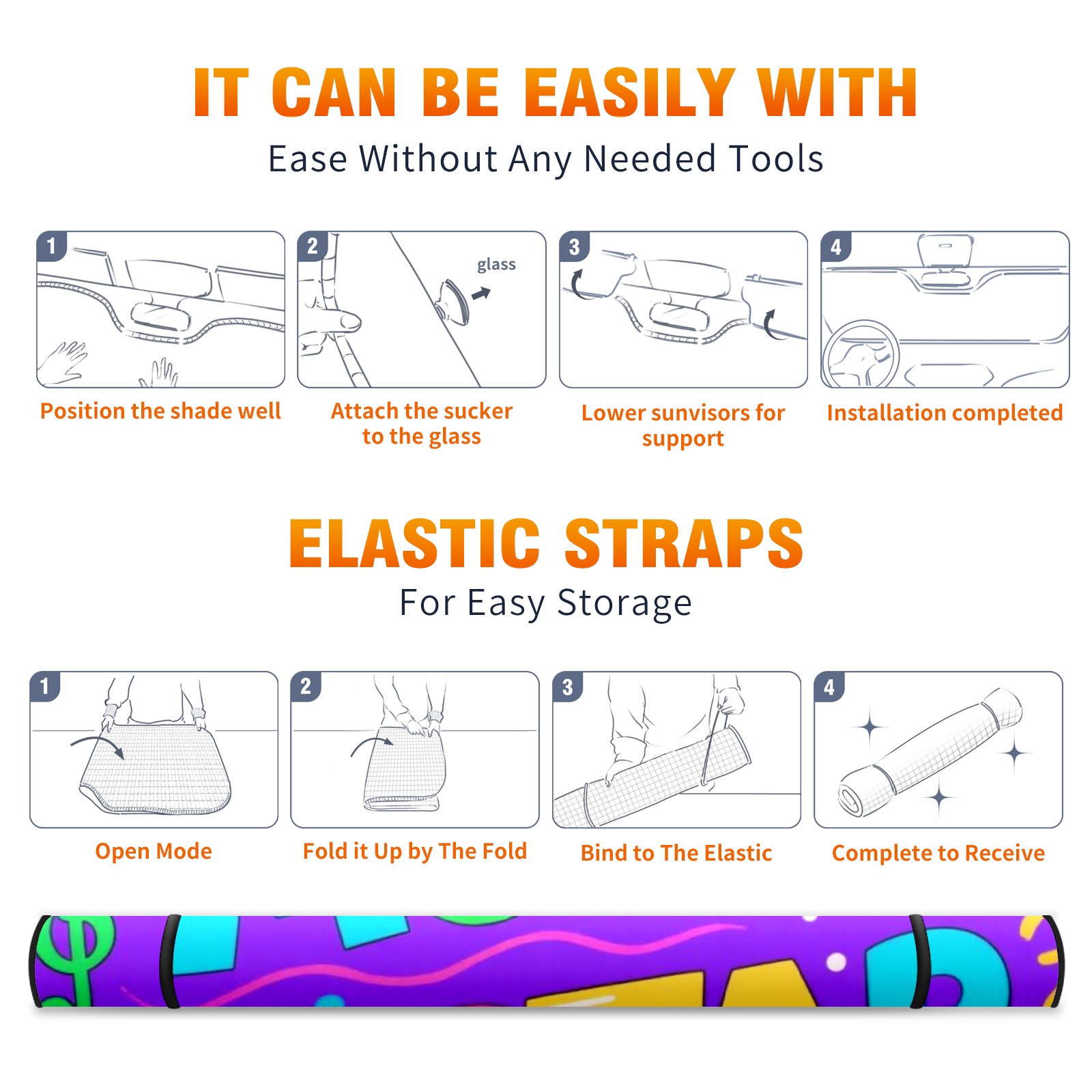 IT CAN BE EASILY WITH
Ease Without Any Needed Tools

1
Position the shade well

2
glass
Attach the sucker to the glass

3
Lower sunvisors for support

4
Installation completed

ELASTIC STRAPS
For Easy Storage

1
Open Mode

2
Fold it Up by The Fold

3
Bind to The Elastic

4
Complete to Receive