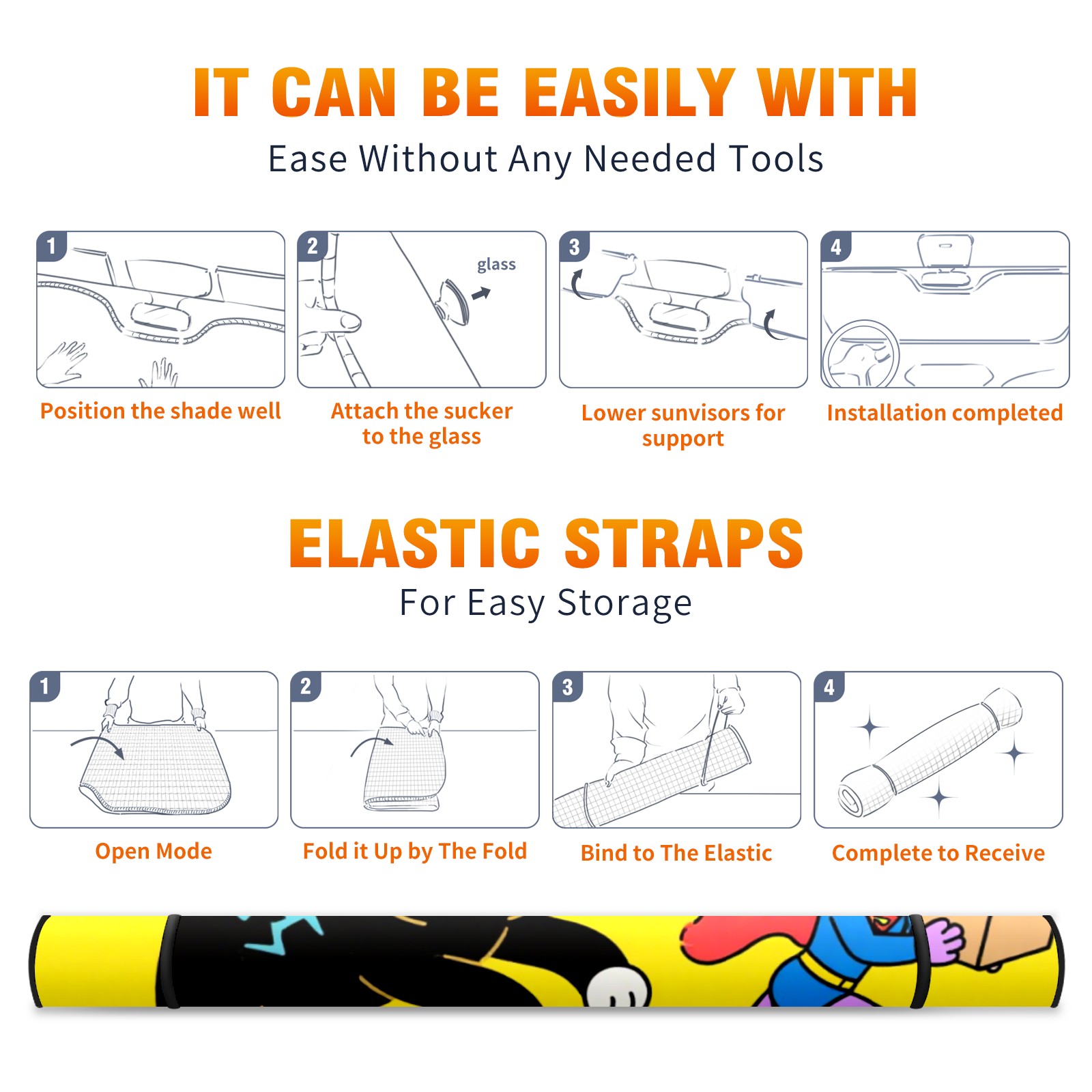 IT CAN BE EASILY WITH

Ease Without Any Needed Tools

1

Position the shade well

2

glass

Attach the sucker to the glass

3

Lower sunvisors for support

4

Installation completed

ELASTIC STRAPS

For Easy Storage

1

Open Mode

2

Fold it Up by The Fold

3

Bind to The Elastic

4

Complete to Receive