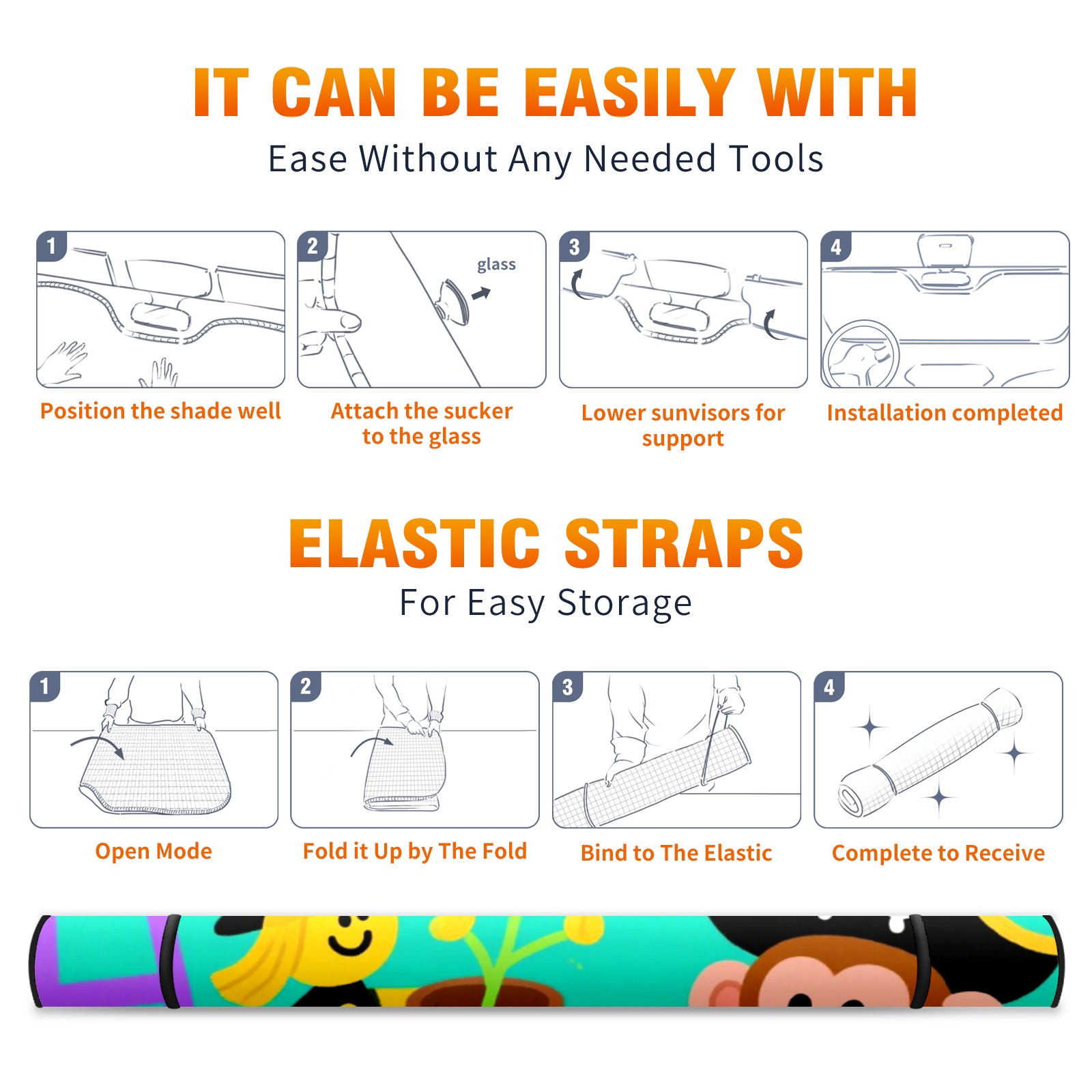 IT CAN BE EASILY WITH

Ease Without Any Needed Tools

1

Position the shade well

2

glass

Attach the sucker to the glass

3

Lower sunvisors for support

4

Installation completed

ELASTIC STRAPS

For Easy Storage

1

Open Mode

2

Fold it Up by The Fold

3

Bind to The Elastic

4

Complete to Receive