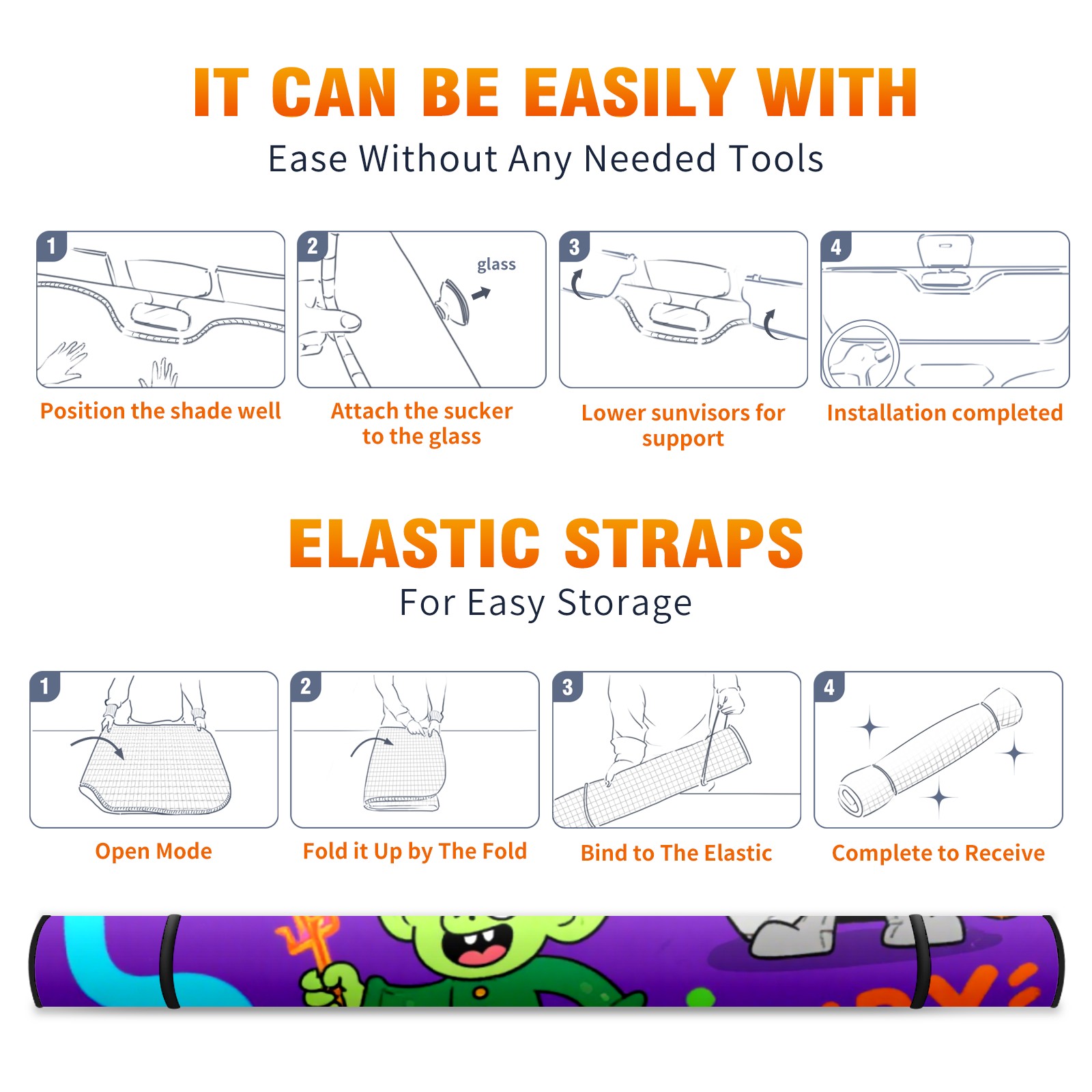 IT CAN BE EASILY WITH
Ease Without Any Needed Tools

1
Position the shade well

2
glass
Attach the sucker to the glass

3
Lower sunvisors for support

4
Installation completed

ELASTIC STRAPS
For Easy Storage

1
Open Mode

2
Fold it Up by The Fold

3
Bind to The Elastic

4
Complete to Receive