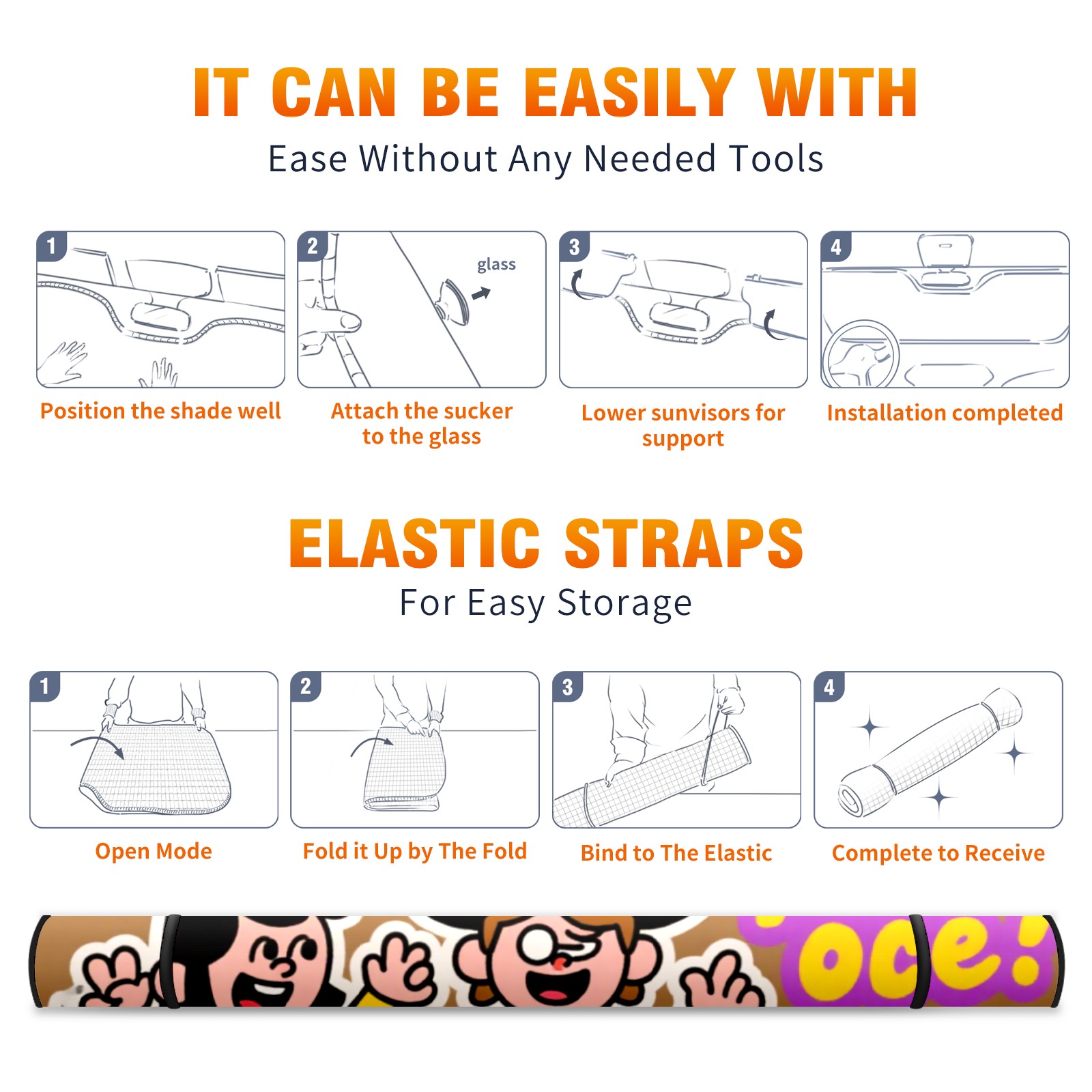 IT CAN BE EASILY WITH
Ease Without Any Needed Tools

1
Position the shade well

2
glass
Attach the sucker to the glass

3
Lower sunvisors for support

4
Installation completed

ELASTIC STRAPS
For Easy Storage

1
Open Mode

2
Fold it Up by The Fold

3
Bind to The Elastic

4
Complete to Receive

oce!