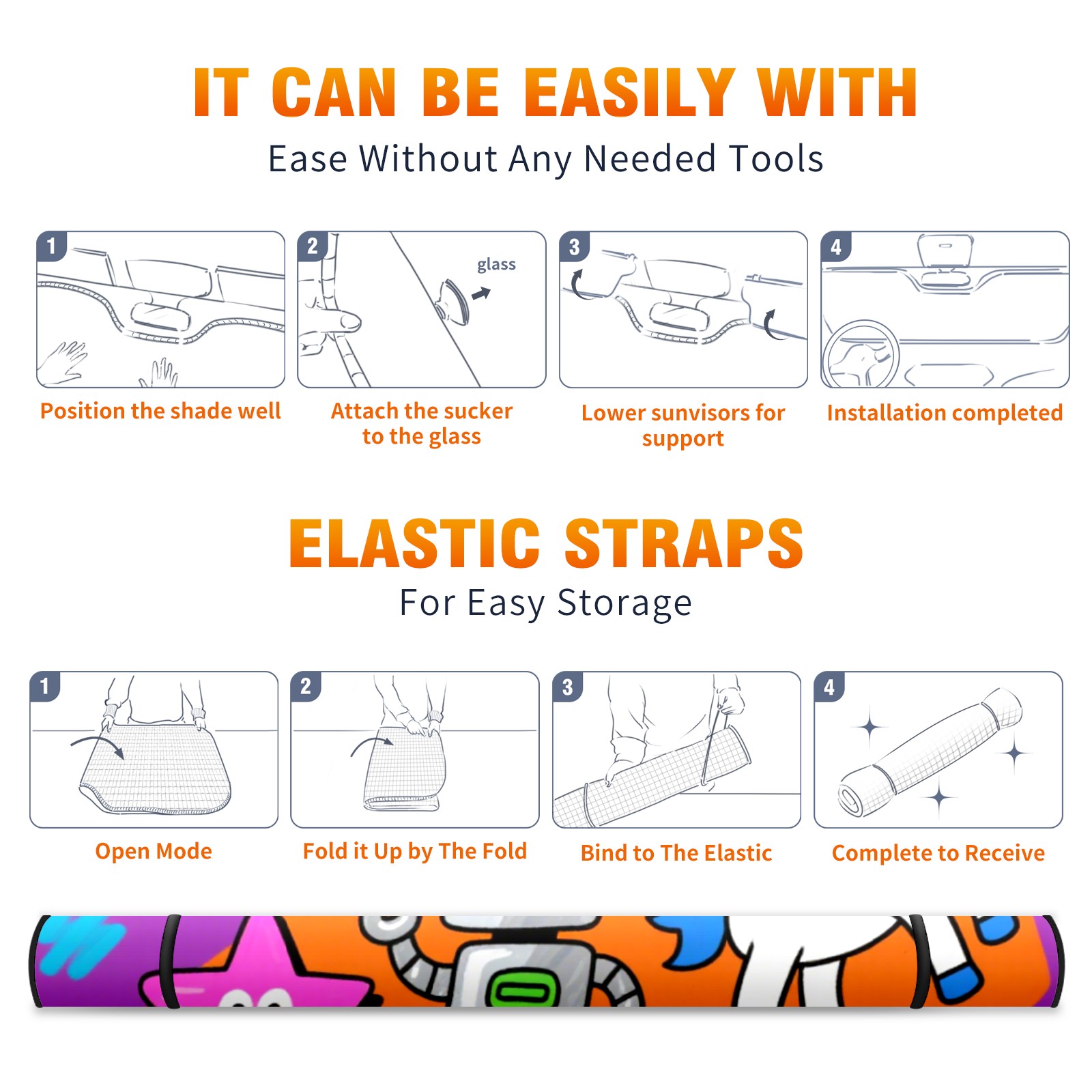 IT CAN BE EASILY WITH
Ease Without Any Needed Tools

1
Position the shade well

2
glass
Attach the sucker to the glass

3
Lower sunvisors for support

4
Installation completed

ELASTIC STRAPS
For Easy Storage

1
Open Mode

2
Fold it Up by The Fold

3
Bind to The Elastic

4
Complete to Receive