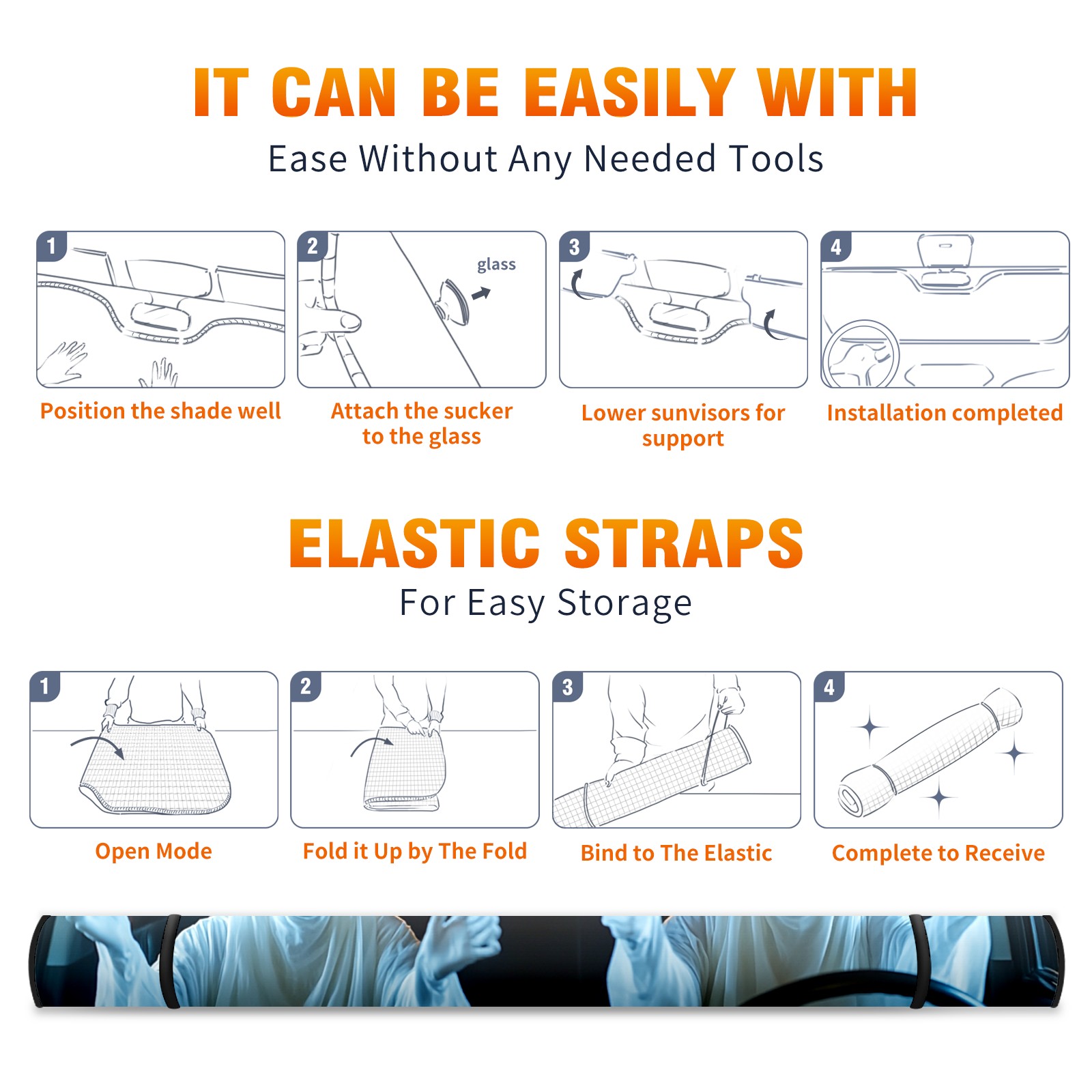 IT CAN BE EASILY WITH
Ease Without Any Needed Tools

1
Position the shade well

2
glass
Attach the sucker to the glass

3
Lower sunvisors for support

4
Installation completed

ELASTIC STRAPS
For Easy Storage

1
Open Mode

2
Fold it Up by The Fold

3
Bind to The Elastic

4
Complete to Receive