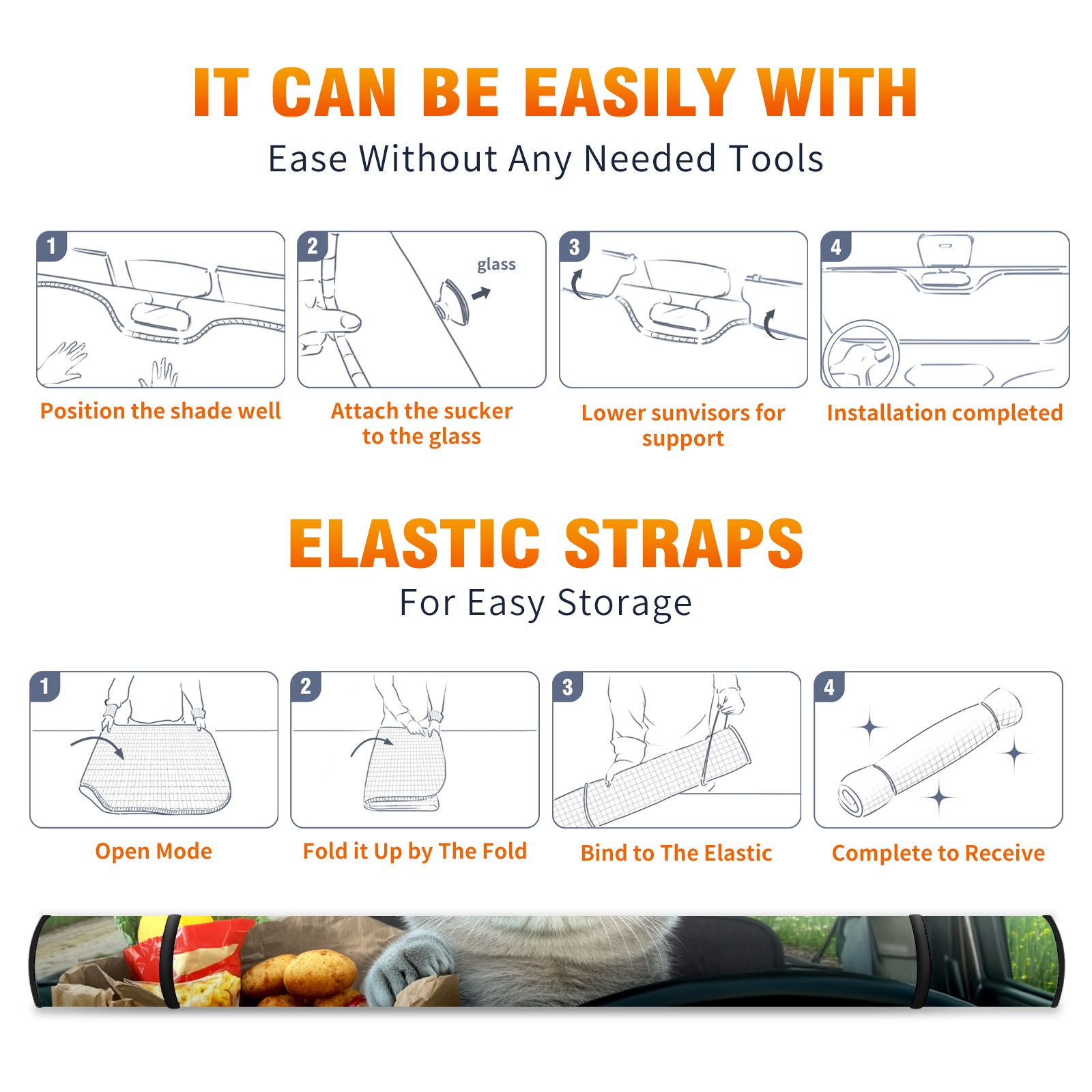 IT CAN BE EASILY WITH

Ease Without Any Needed Tools

1

Position the shade well

2

glass

Attach the sucker to the glass

3

Lower sunvisors for support

4

Installation completed

ELASTIC STRAPS

For Easy Storage

1

Open Mode

2

Fold it Up by The Fold

3

Bind to The Elastic

4

Complete to Receive