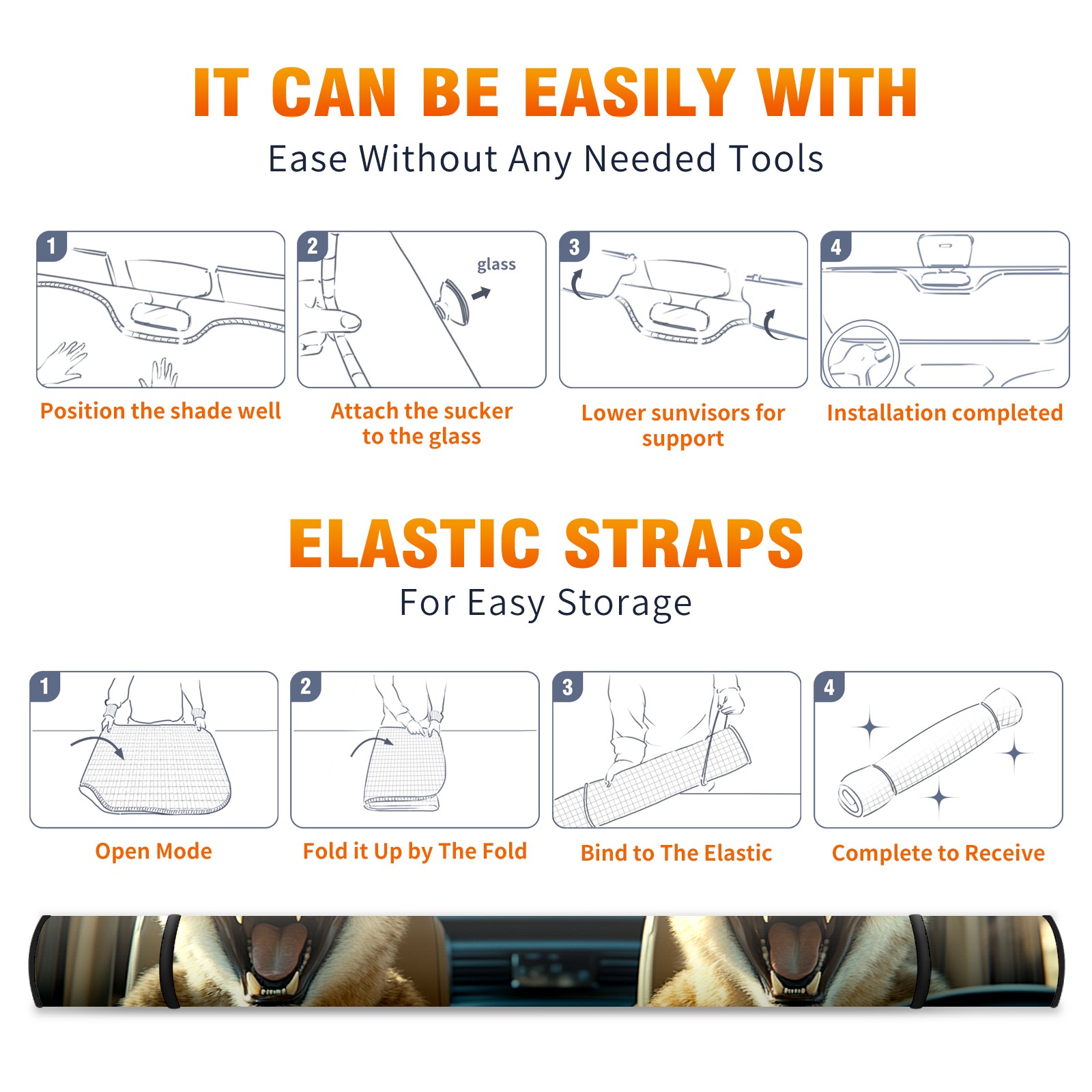 IT CAN BE EASILY WITH
Ease Without Any Needed Tools

1
Position the shade well

2
glass
Attach the sucker to the glass

3
Lower sunvisors for support

4
Installation completed

ELASTIC STRAPS
For Easy Storage

1
Open Mode

2
Fold it Up by The Fold

3
Bind to The Elastic

4
Complete to Receive