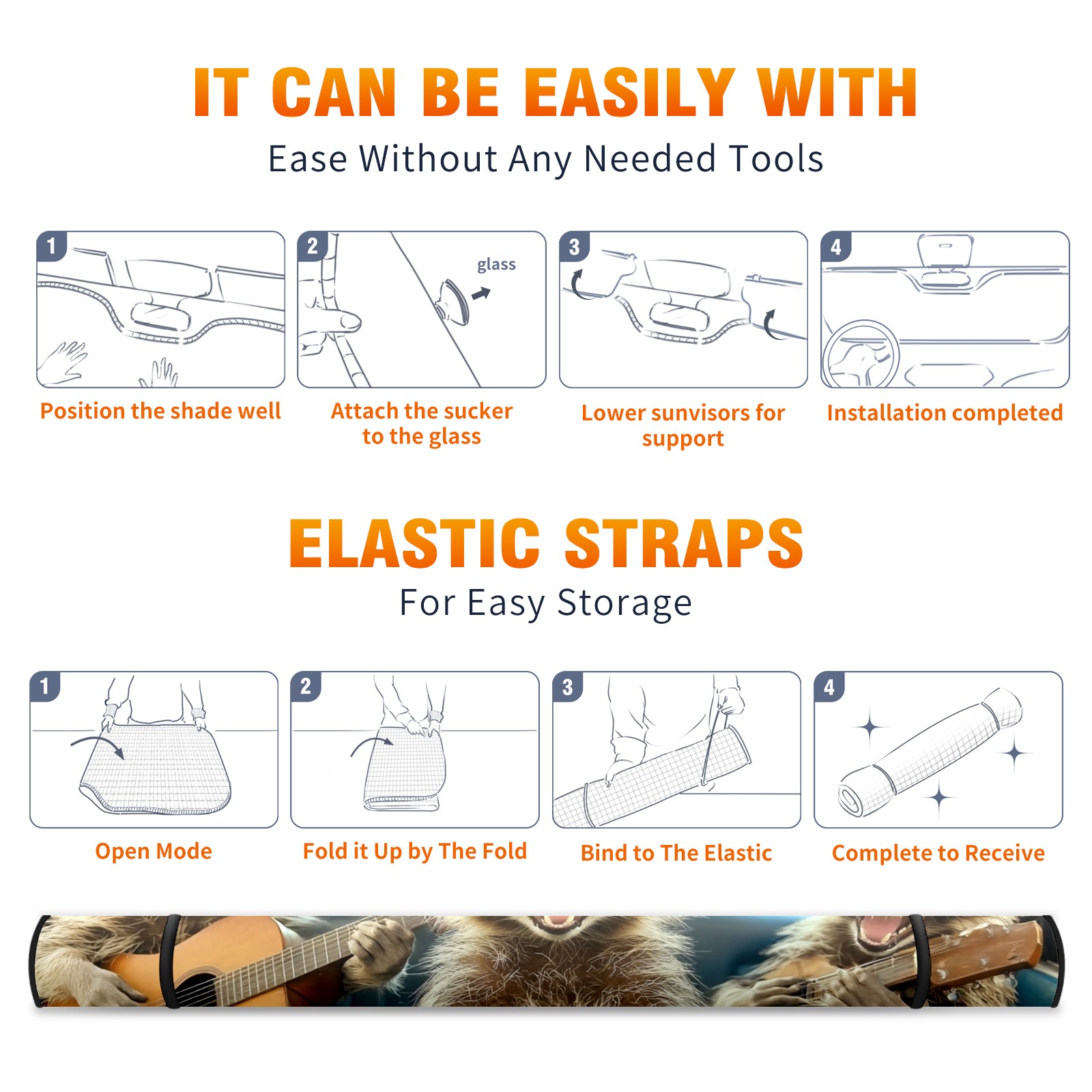 IT CAN BE EASILY WITH
Ease Without Any Needed Tools

1
Position the shade well

2
glass
Attach the sucker to the glass

3
Lower sunvisors for support

4
Installation completed

ELASTIC STRAPS
For Easy Storage

1
Open Mode

2
Fold it Up by The Fold

3
Bind to The Elastic

4
Complete to Receive