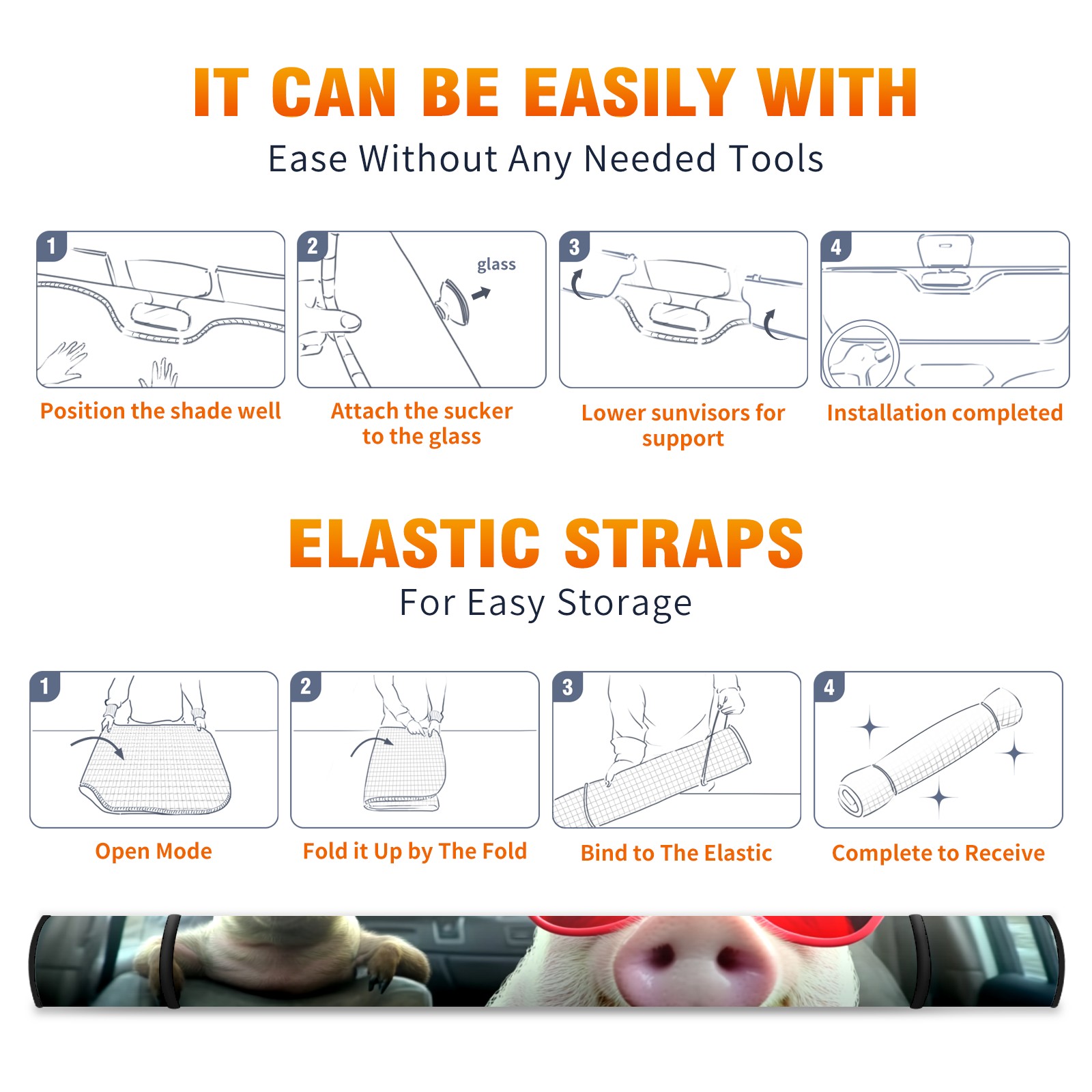 IT CAN BE EASILY WITH
Ease Without Any Needed Tools

1
Position the shade well

2
glass
Attach the sucker to the glass

3
Lower sunvisors for support

4
Installation completed

ELASTIC STRAPS
For Easy Storage

1
Open Mode

2
Fold it Up by The Fold

3
Bind to The Elastic

4
Complete to Receive