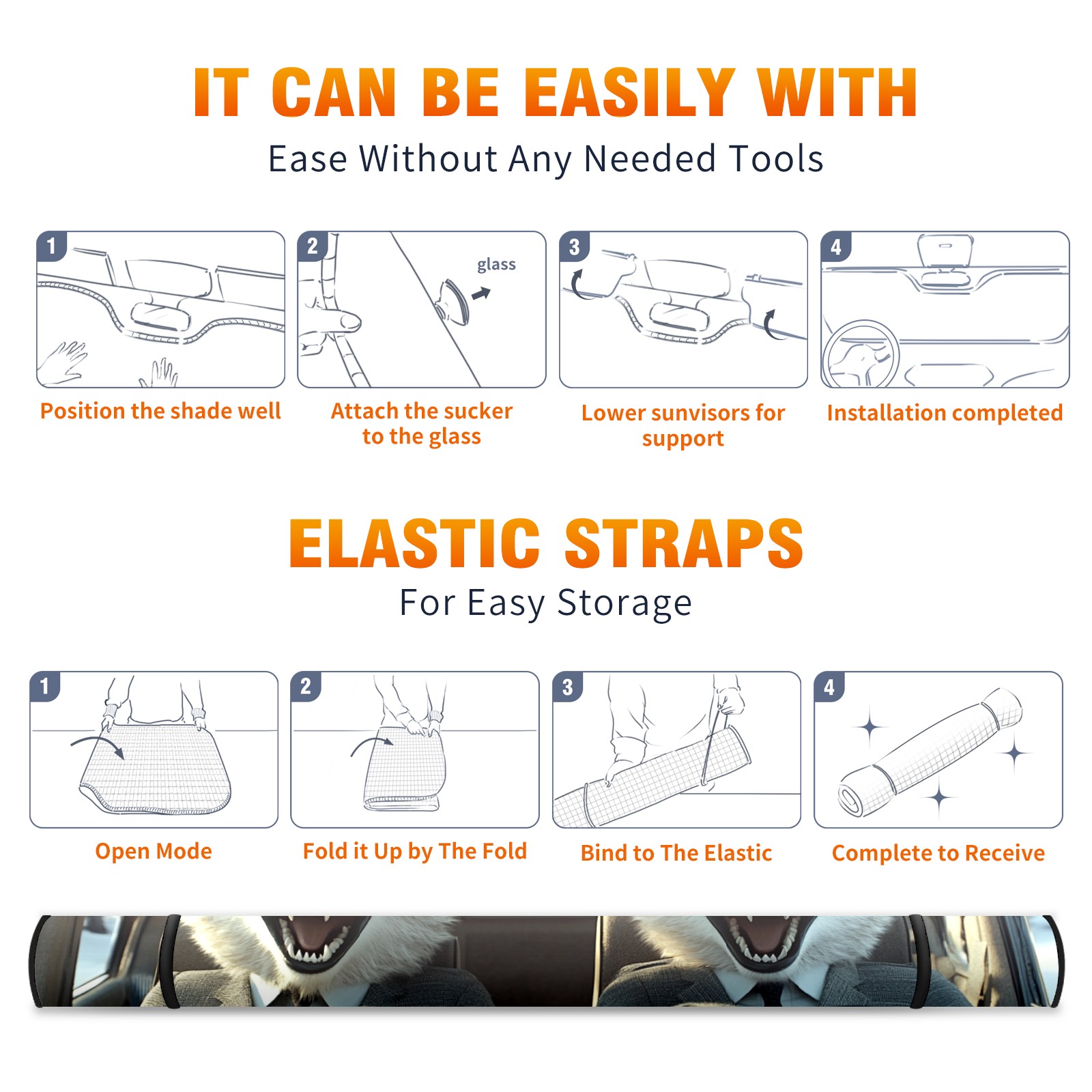 IT CAN BE EASILY WITH

Ease Without Any Needed Tools

1

Position the shade well

2

glass

Attach the sucker to the glass

3

Lower sunvisors for support

4

Installation completed

ELASTIC STRAPS

For Easy Storage

1

Open Mode

2

Fold it Up by The Fold

3

Bind to The Elastic

4

Complete to Receive