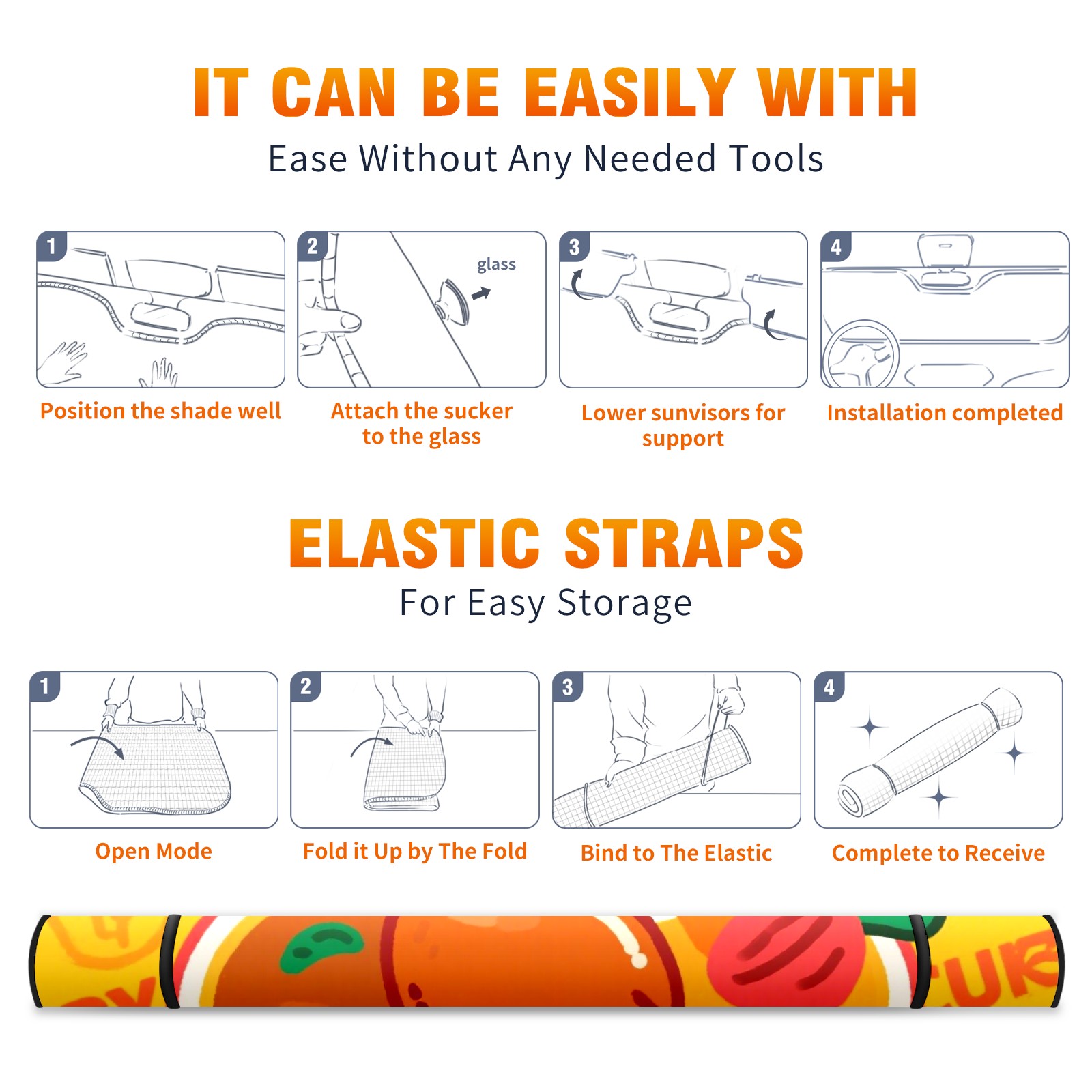 IT CAN BE EASILY WITH

Ease Without Any Needed Tools

1

Position the shade well

2

glass

Attach the sucker to the glass

3

Lower sunvisors for support

4

Installation completed

ELASTIC STRAPS

For Easy Storage

1

Open Mode

2

Fold it Up by The Fold

3

Bind to The Elastic

4

Complete to Receive