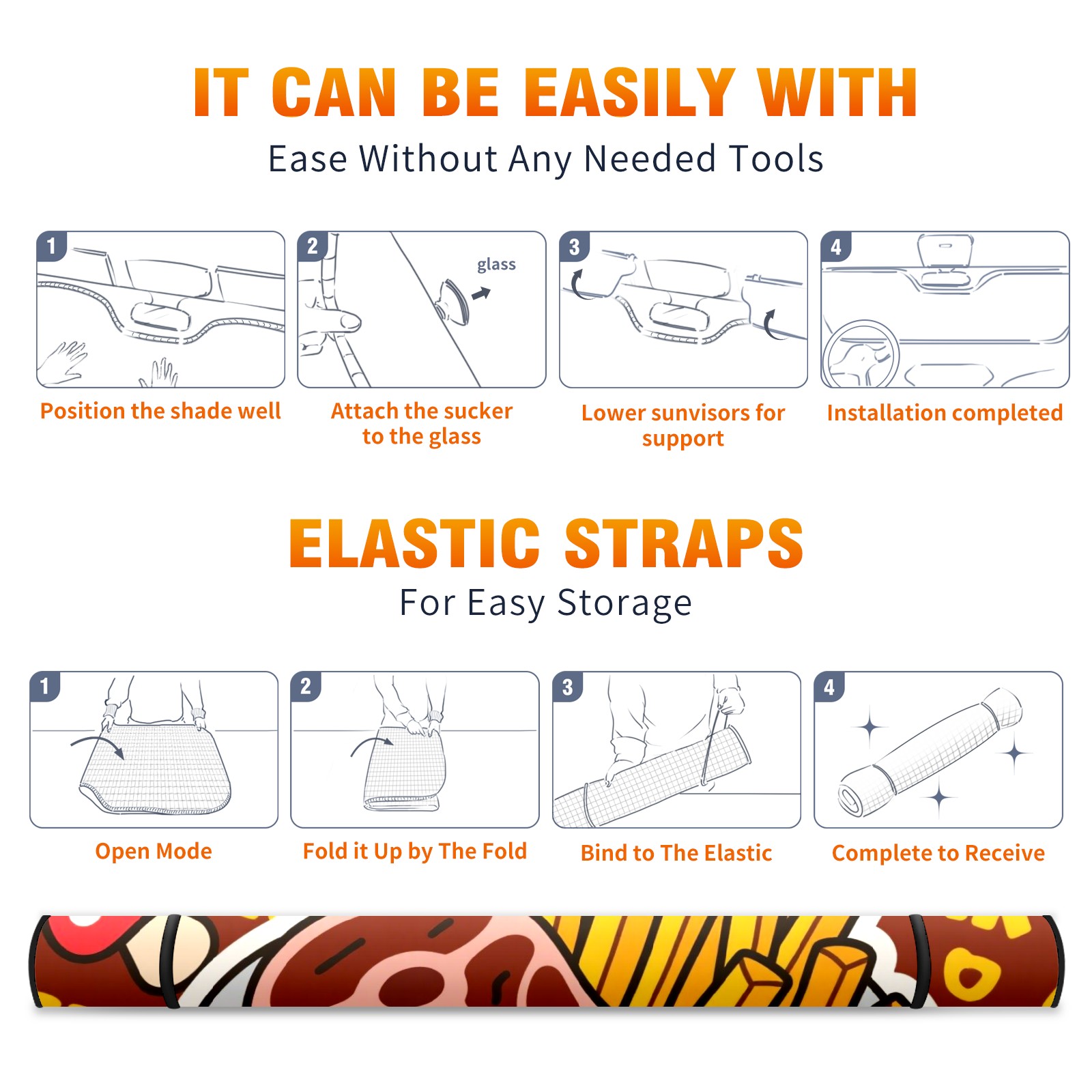 IT CAN BE EASILY WITH
Ease Without Any Needed Tools

1
Position the shade well

2
glass
Attach the sucker to the glass

3
Lower sunvisors for support

4
Installation completed

ELASTIC STRAPS
For Easy Storage

1
Open Mode

2
Fold it Up by The Fold

3
Bind to The Elastic

4
Complete to Receive