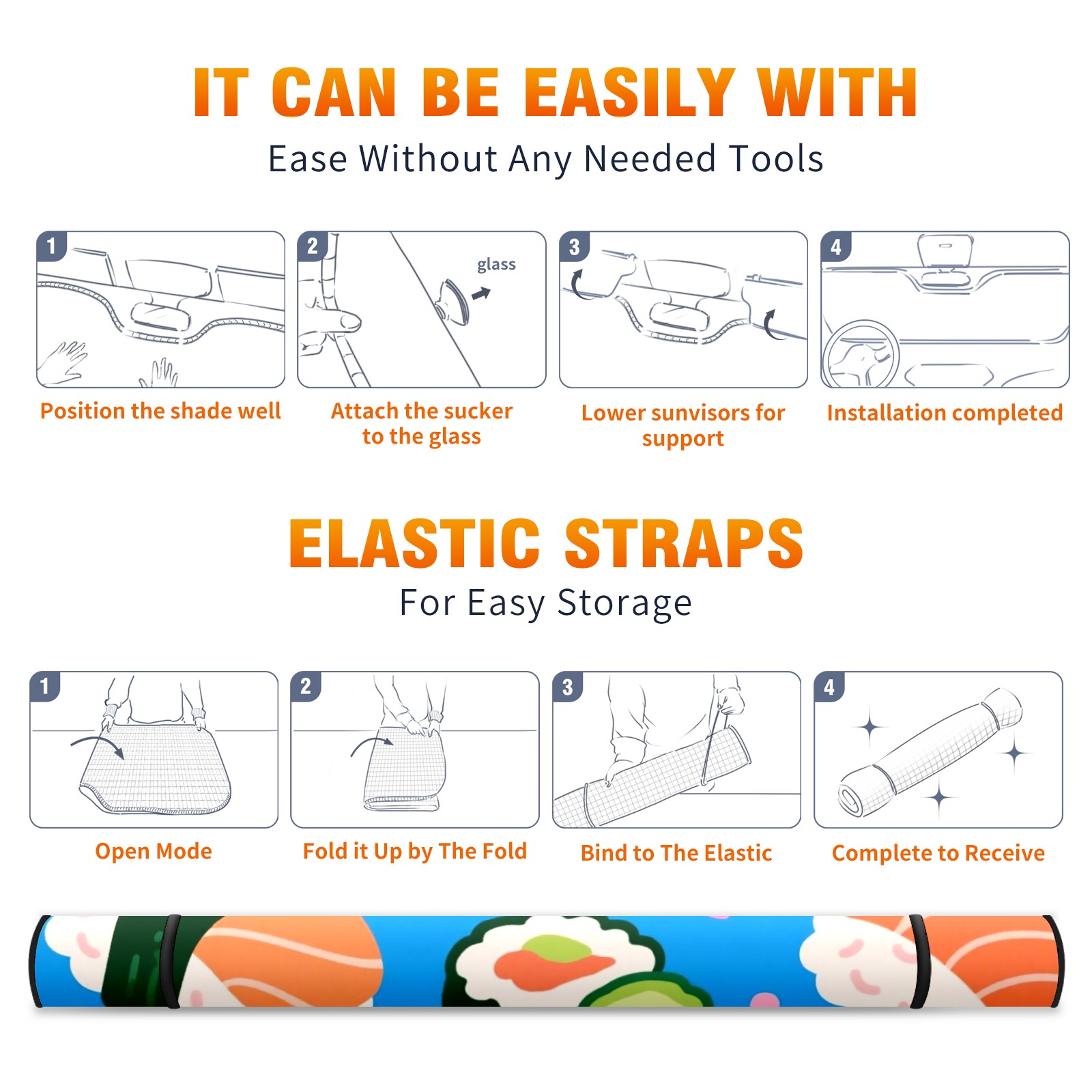 IT CAN BE EASILY WITH
Ease Without Any Needed Tools

1
Position the shade well

2
glass
Attach the sucker to the glass

3
Lower sunvisors for support

4
Installation completed

ELASTIC STRAPS
For Easy Storage

1
Open Mode

2
Fold it Up by The Fold

3
Bind to The Elastic

4
Complete to Receive