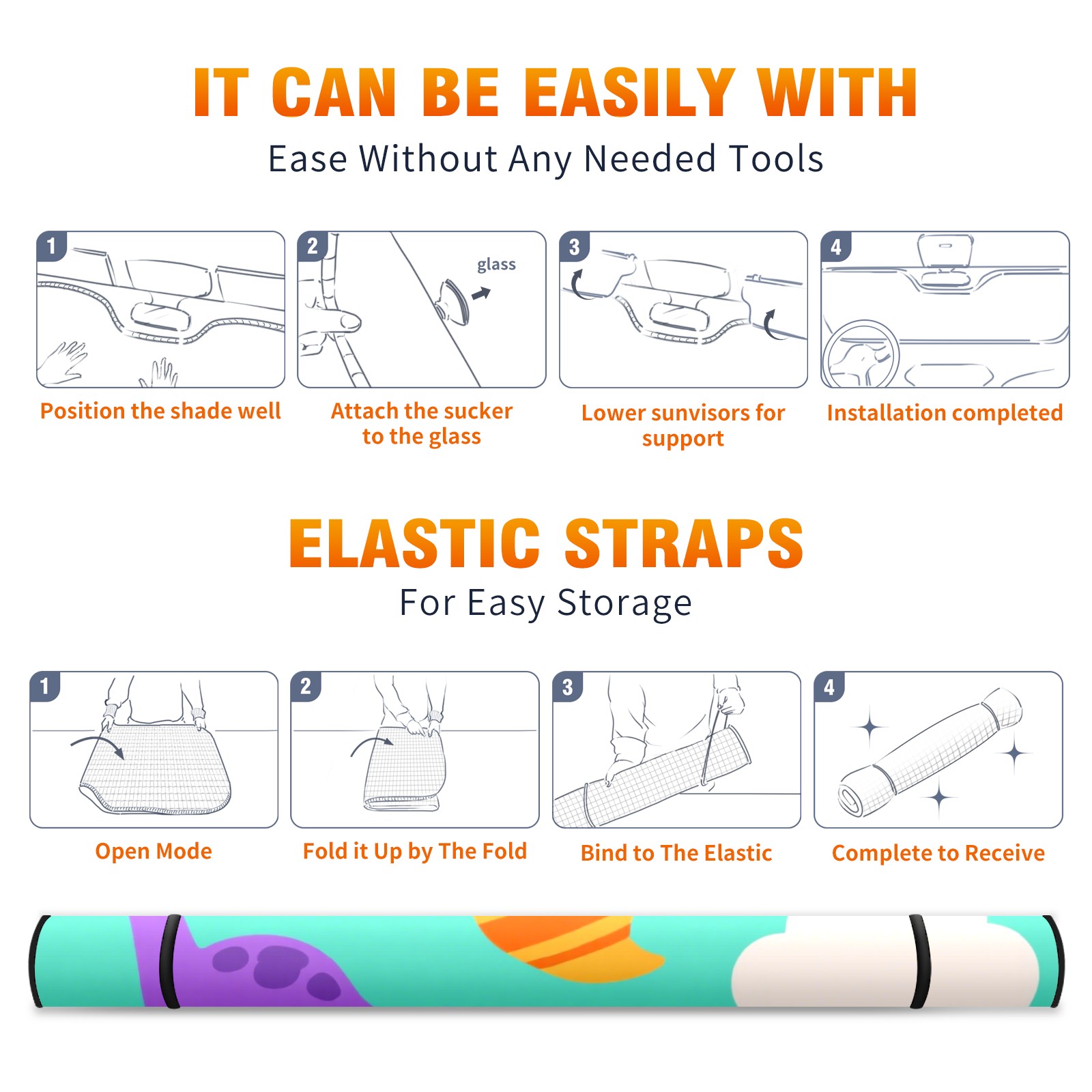 IT CAN BE EASILY WITH
Ease Without Any Needed Tools

1
Position the shade well

2
glass
Attach the sucker to the glass

3
Lower sunvisors for support

4
Installation completed

ELASTIC STRAPS
For Easy Storage

1
Open Mode

2
Fold it Up by The Fold

3
Bind to The Elastic

4
Complete to Receive