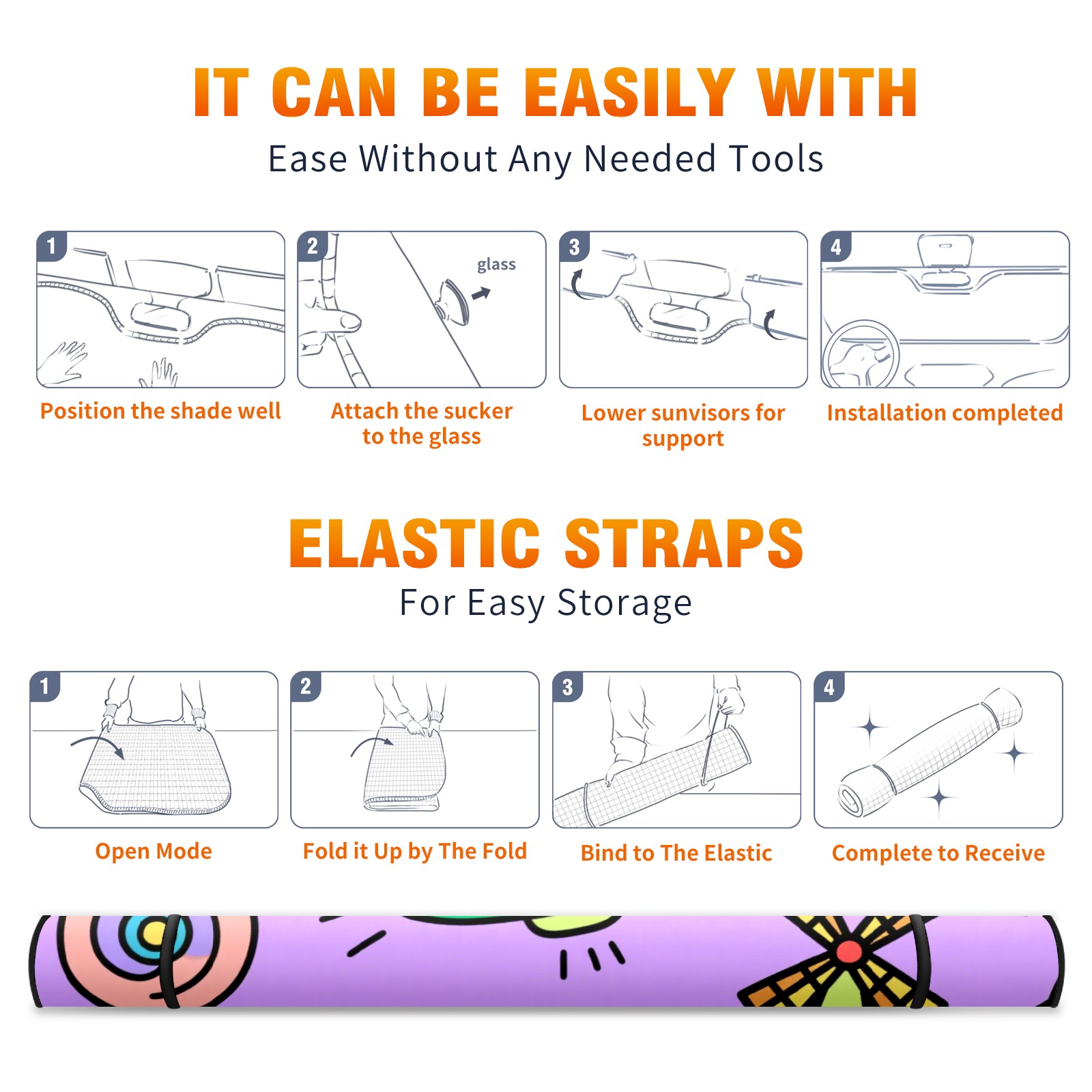 IT CAN BE EASILY WITH

Ease Without Any Needed Tools

1

Position the shade well

2

glass

Attach the sucker to the glass

3

Lower sunvisors for support

4

Installation completed

ELASTIC STRAPS

For Easy Storage

1

Open Mode

2

Fold it Up by The Fold

3

Bind to The Elastic

4

Complete to Receive