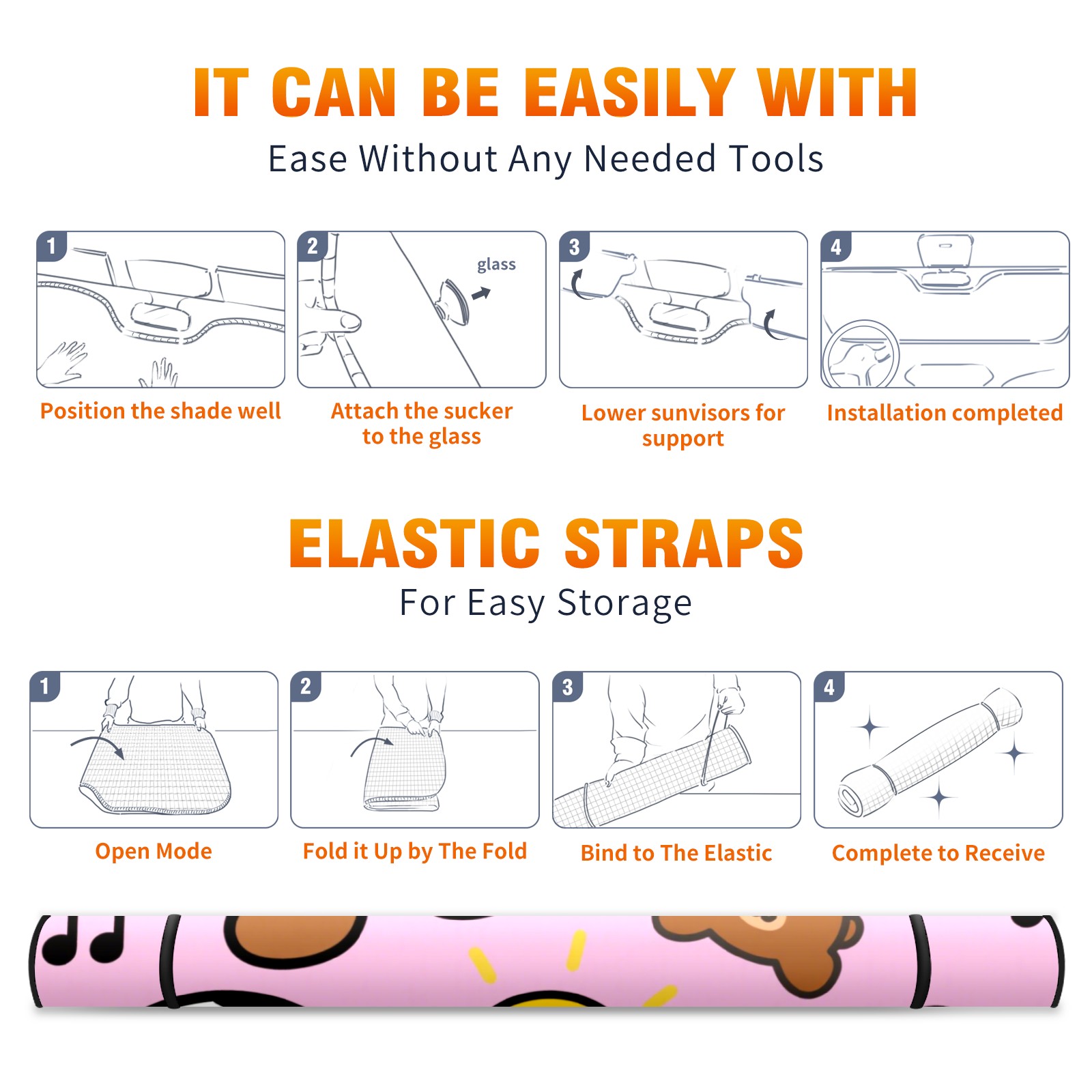 IT CAN BE EASILY WITH

Ease Without Any Needed Tools

1

Position the shade well

2

glass

Attach the sucker to the glass

3

Lower sunvisors for support

4

Installation completed

ELASTIC STRAPS

For Easy Storage

1

Open Mode

2

Fold it Up by The Fold

3

Bind to The Elastic

4

Complete to Receive