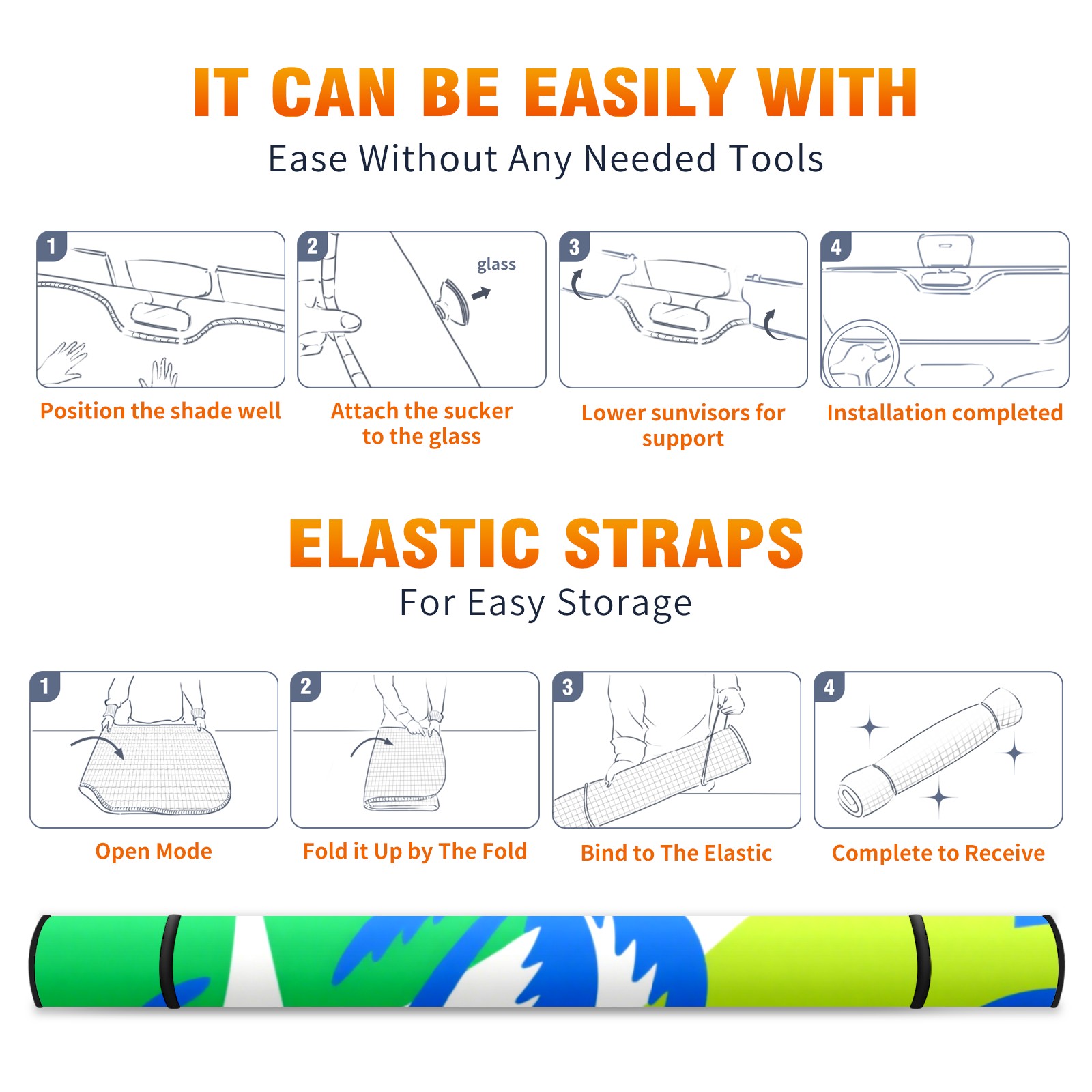 IT CAN BE EASILY WITH
Ease Without Any Needed Tools

1
Position the shade well

2
glass
Attach the sucker to the glass

3
Lower sunvisors for support

4
Installation completed

ELASTIC STRAPS
For Easy Storage

1
Open Mode

2
Fold it Up by The Fold

3
Bind to The Elastic

4
Complete to Receive