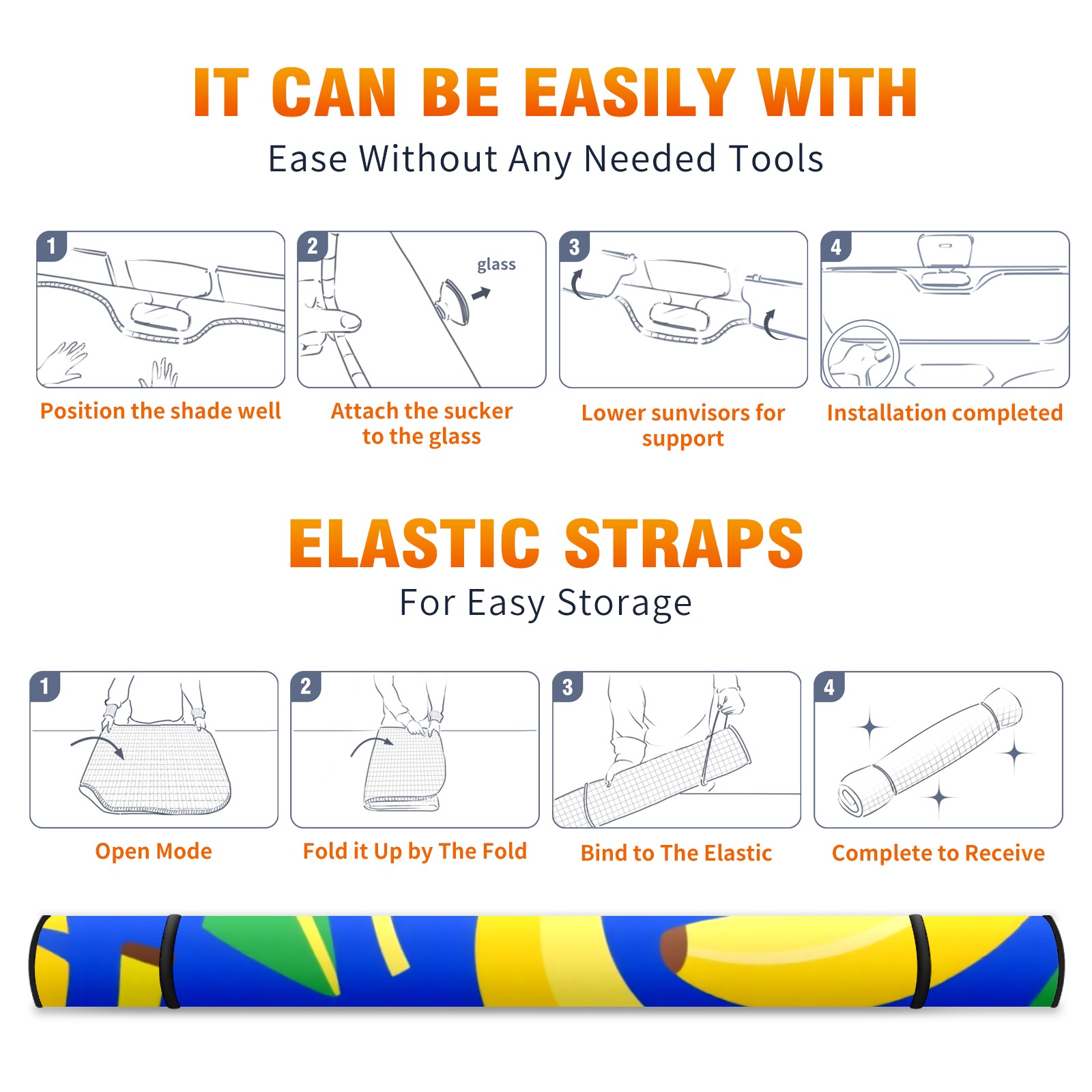 IT CAN BE EASILY WITH

Ease Without Any Needed Tools

1

Position the shade well

2

glass

Attach the sucker to the glass

3

Lower sunvisors for support

4

Installation completed

ELASTIC STRAPS

For Easy Storage

1

Open Mode

2

Fold it Up by The Fold

3

Bind to The Elastic

4

Complete to Receive