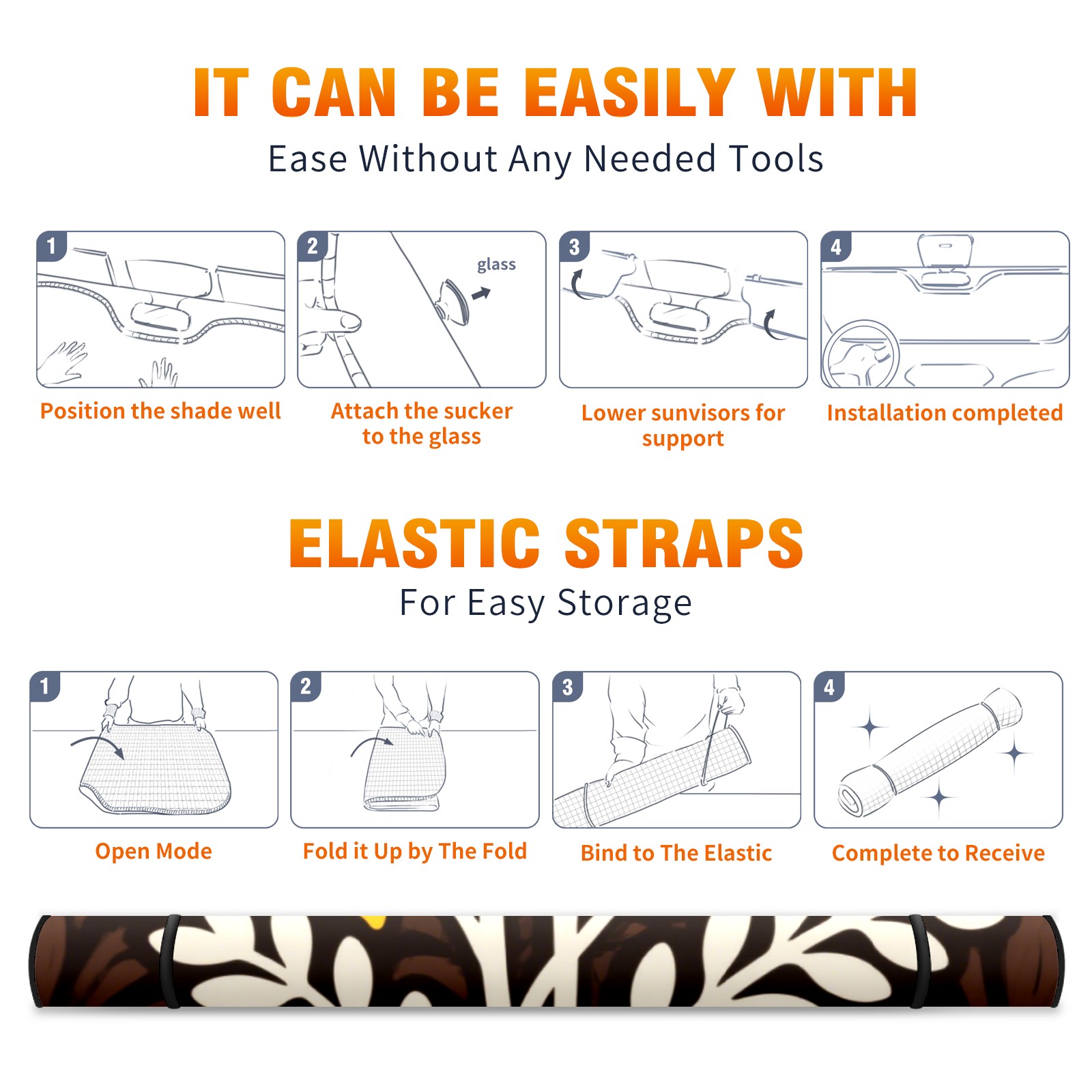 IT CAN BE EASILY WITH

Ease Without Any Needed Tools

1

Position the shade well

2

glass

Attach the sucker to the glass

3

Lower sunvisors for support

4

Installation completed

ELASTIC STRAPS

For Easy Storage

1

Open Mode

2

Fold it Up by The Fold

3

Bind to The Elastic

4

Complete to Receive