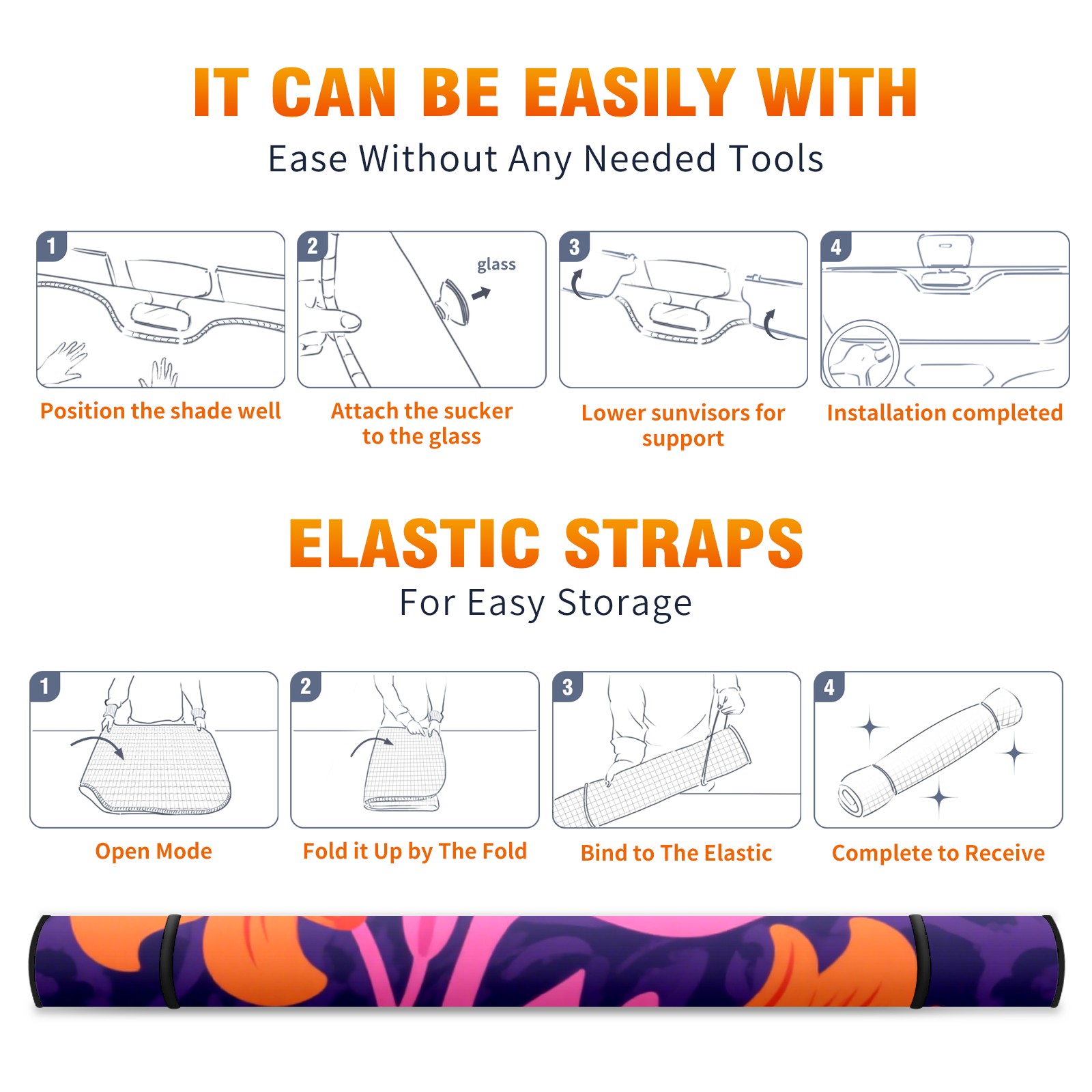 IT CAN BE EASILY WITH

Ease Without Any Needed Tools

1

Position the shade well

2

glass

Attach the sucker to the glass

3

Lower sunvisors for support

4

Installation completed

ELASTIC STRAPS

For Easy Storage

1

Open Mode

2

Fold it Up by The Fold

3

Bind to The Elastic

4

Complete to Receive