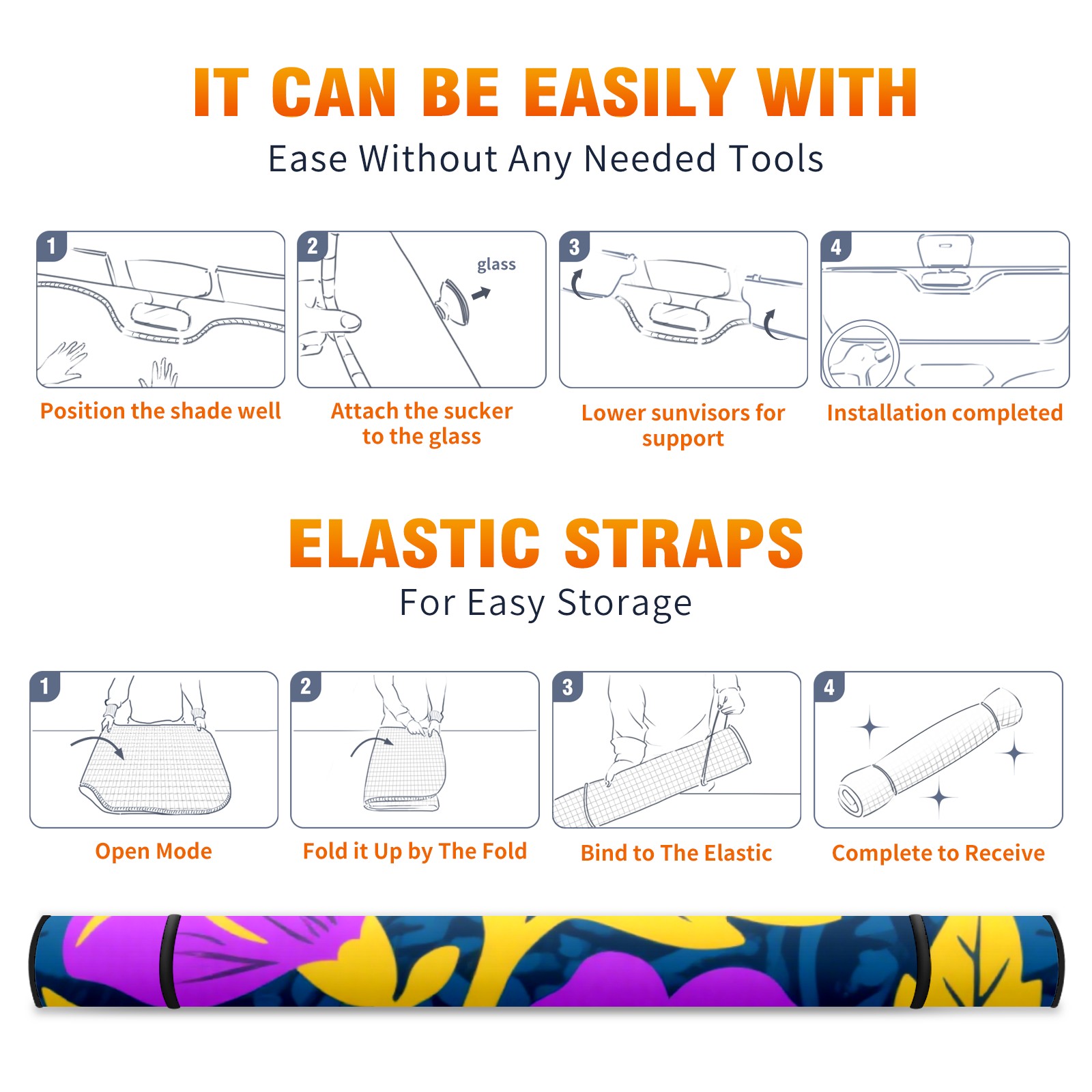 IT CAN BE EASILY WITH
Ease Without Any Needed Tools

1
Position the shade well

2
glass
Attach the sucker to the glass

3
Lower sunvisors for support

4
Installation completed

ELASTIC STRAPS
For Easy Storage

1
Open Mode

2
Fold it Up by The Fold

3
Bind to The Elastic

4
Complete to Receive