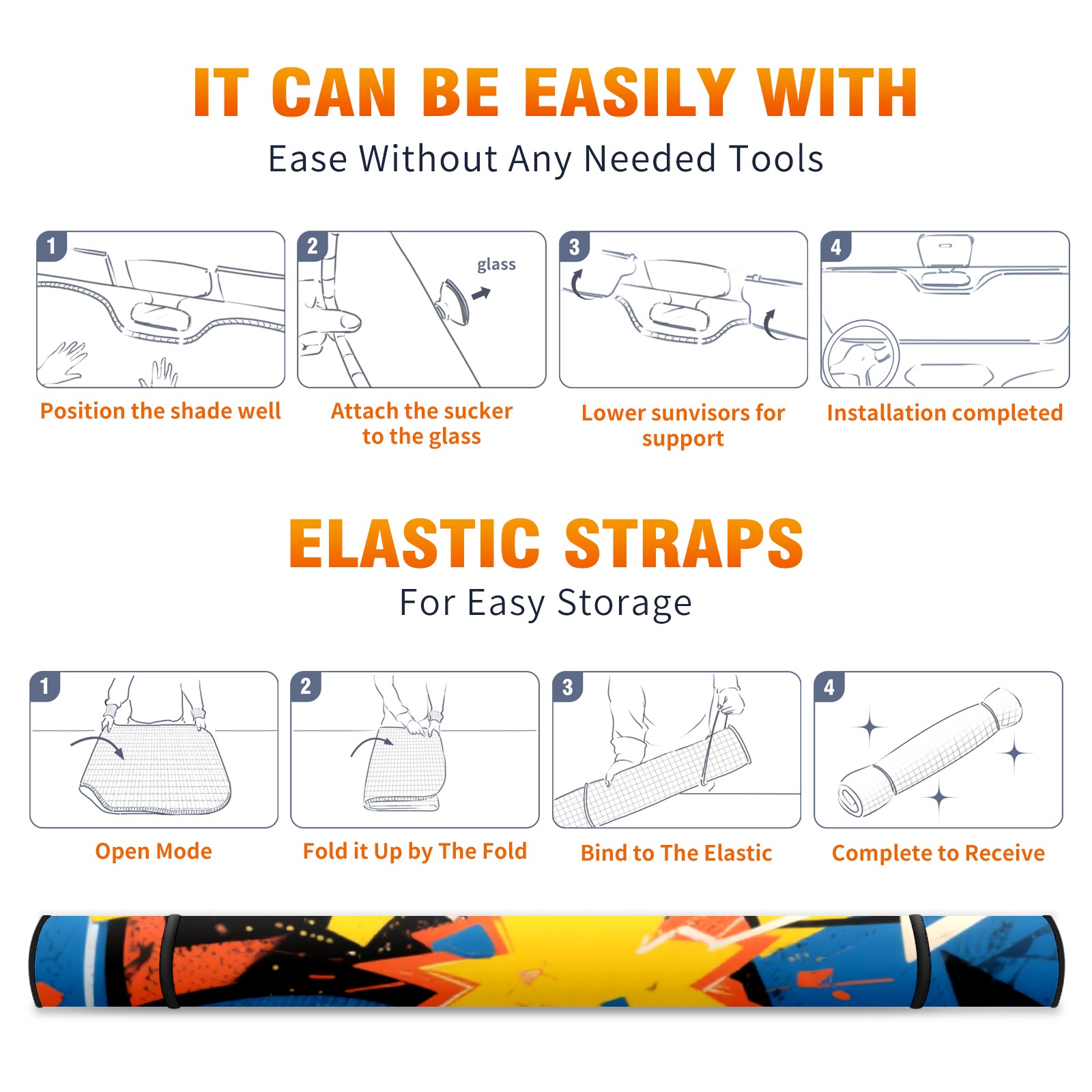 IT CAN BE EASILY WITH

Ease Without Any Needed Tools

1

Position the shade well

2

glass

Attach the sucker to the glass

3

Lower sunvisors for support

4

Installation completed

ELASTIC STRAPS

For Easy Storage

1

Open Mode

2

Fold it Up by The Fold

3

Bind to The Elastic

4

Complete to Receive