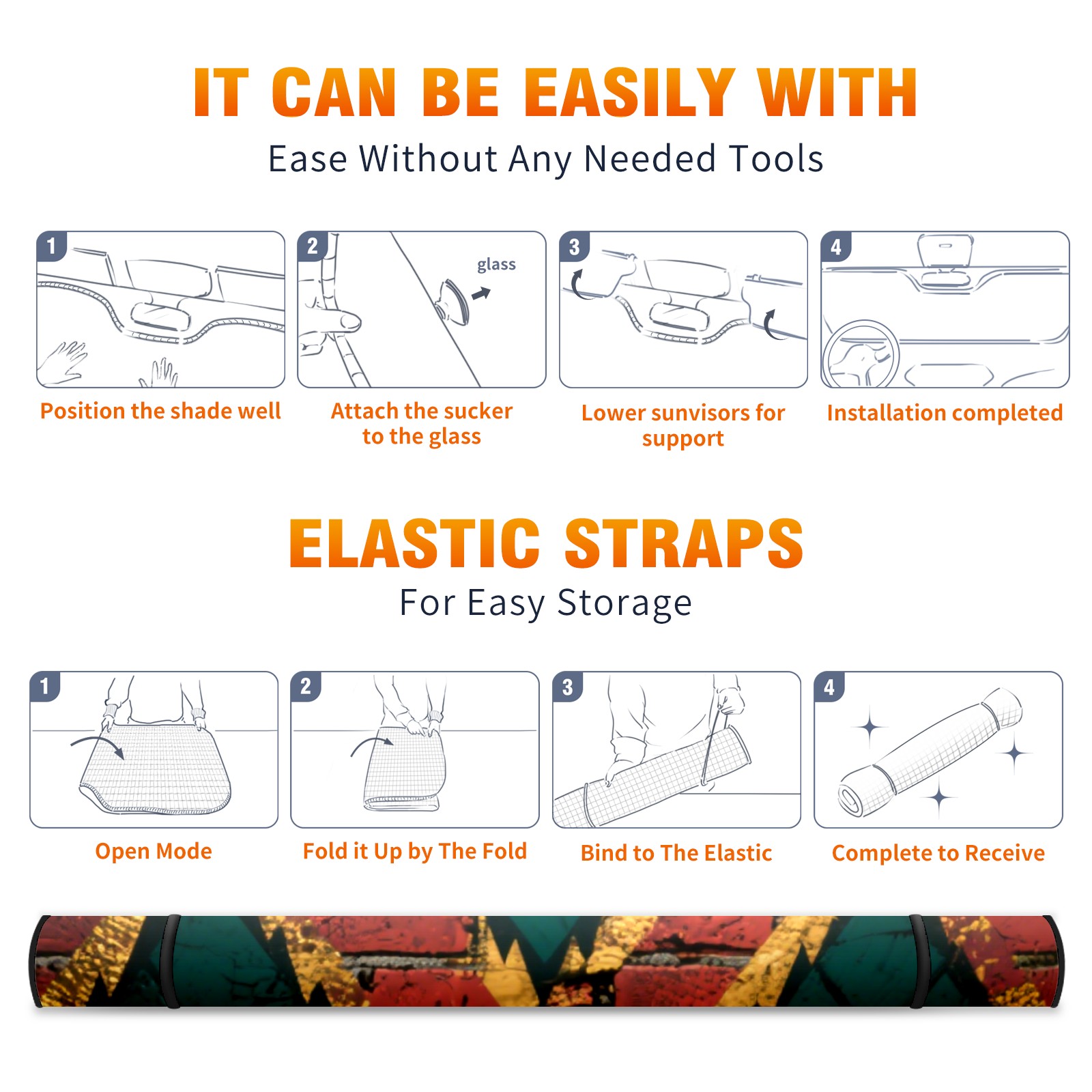 IT CAN BE EASILY WITH
Ease Without Any Needed Tools

1
Position the shade well

2
glass
Attach the sucker to the glass

3
Lower sunvisors for support

4
Installation completed

ELASTIC STRAPS
For Easy Storage

1
Open Mode

2
Fold it Up by The Fold

3
Bind to The Elastic

4
Complete to Receive