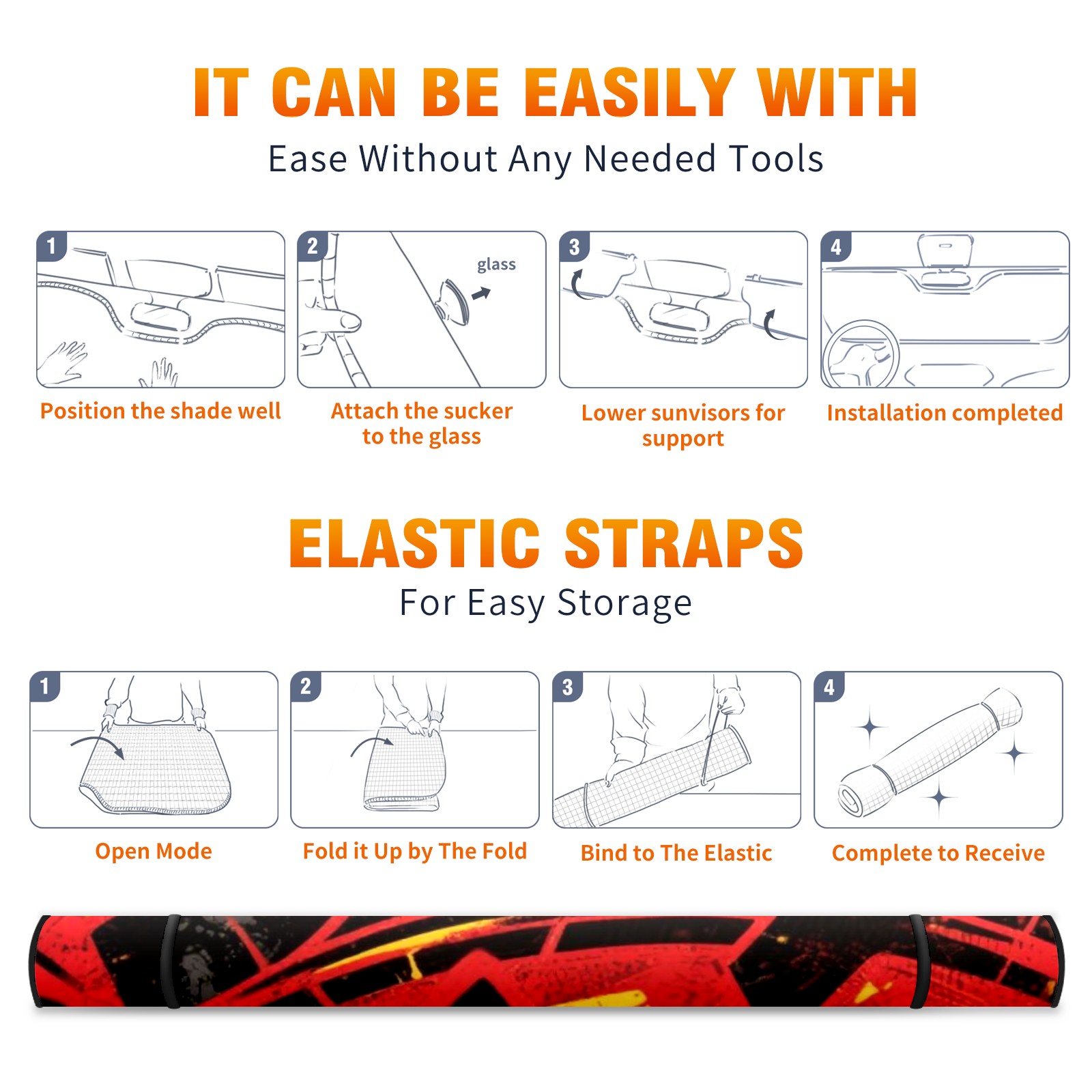 IT CAN BE EASILY WITH
Ease Without Any Needed Tools

1
Position the shade well

2
glass
Attach the sucker to the glass

3
Lower sunvisors for support

4
Installation completed

ELASTIC STRAPS
For Easy Storage

1
Open Mode

2
Fold it Up by The Fold

3
Bind to The Elastic

4
Complete to Receive