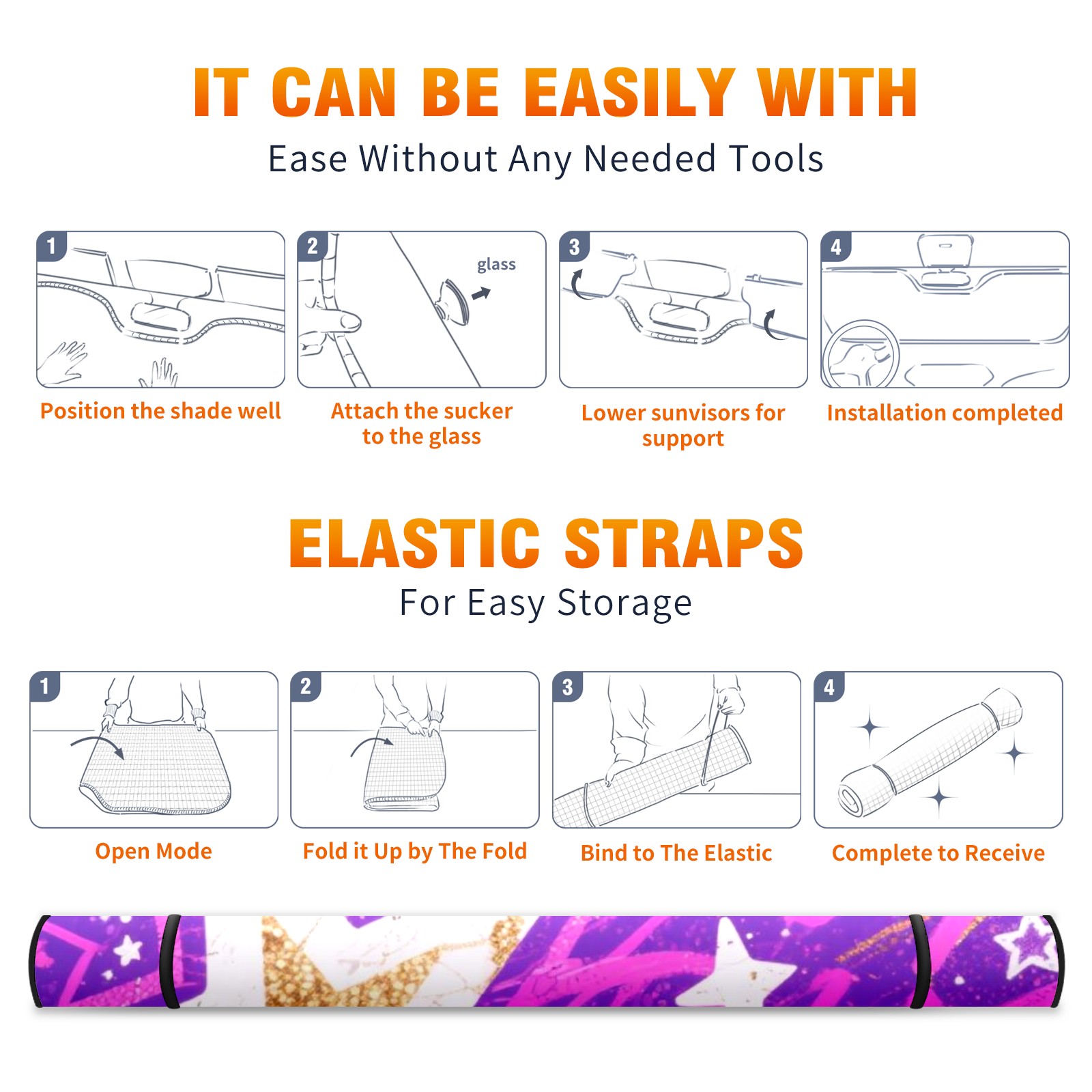 IT CAN BE EASILY WITH
Ease Without Any Needed Tools

1
Position the shade well

2
glass
Attach the sucker to the glass

3
Lower sunvisors for support

4
Installation completed

ELASTIC STRAPS
For Easy Storage

1
Open Mode

2
Fold it Up by The Fold

3
Bind to The Elastic

4
Complete to Receive