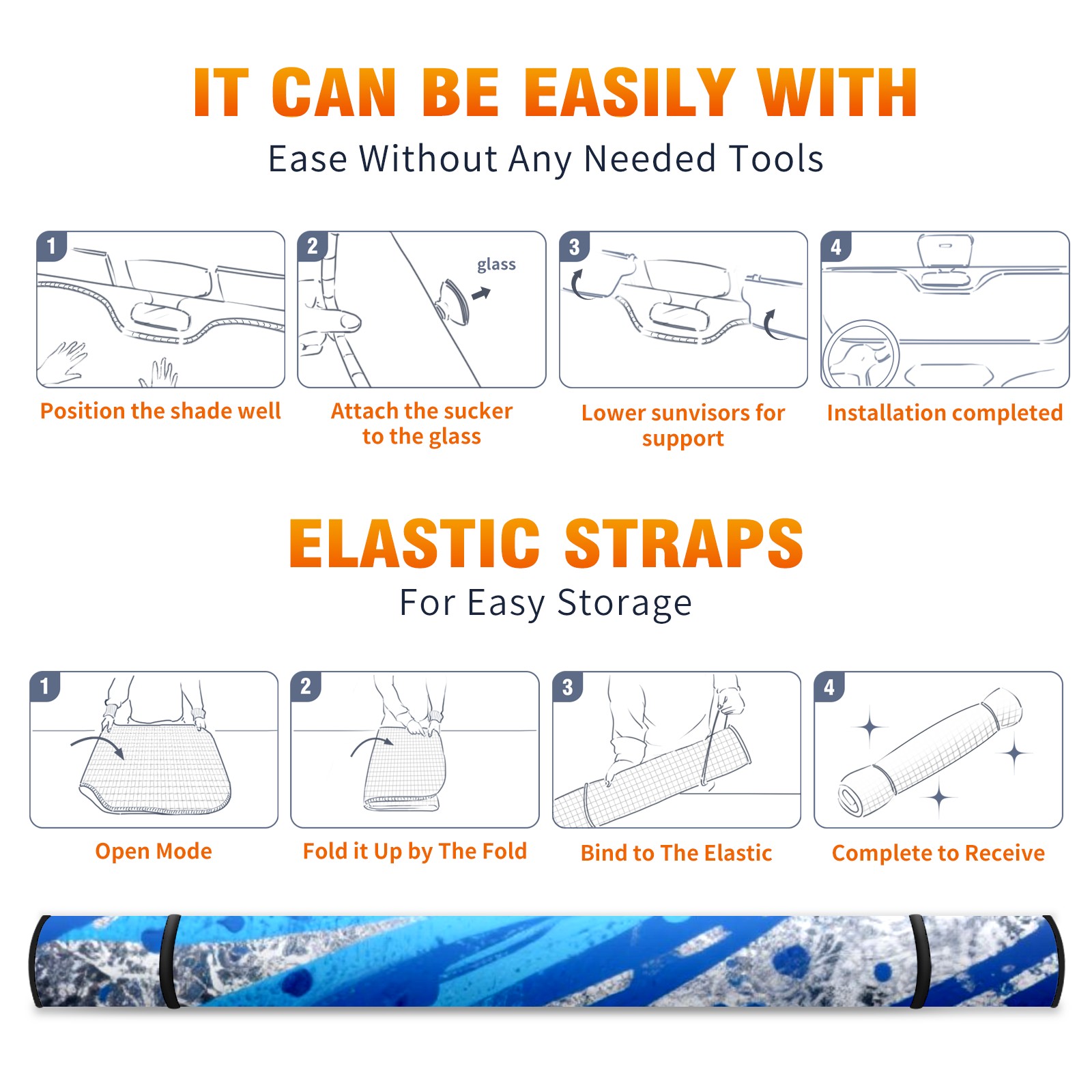 IT CAN BE EASILY WITH
Ease Without Any Needed Tools

1
Position the shade well

2
glass
Attach the sucker to the glass

3
Lower sunvisors for support

4
Installation completed

ELASTIC STRAPS
For Easy Storage

1
Open Mode

2
Fold it Up by The Fold

3
Bind to The Elastic

4
Complete to Receive