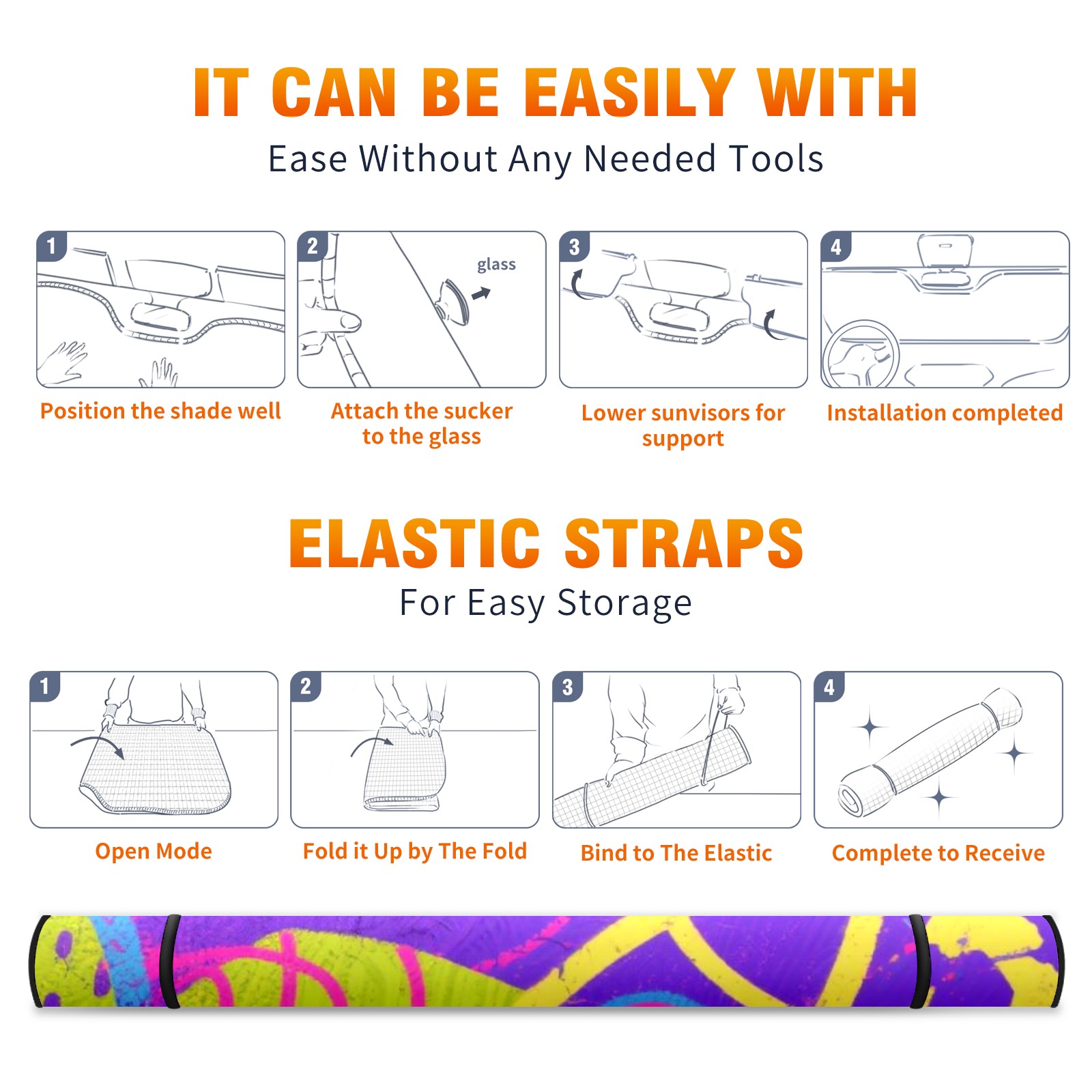 IT CAN BE EASILY WITH

Ease Without Any Needed Tools

1

Position the shade well

2

glass

Attach the sucker to the glass

3

Lower sunvisors for support

4

Installation completed

ELASTIC STRAPS

For Easy Storage

1

Open Mode

2

Fold it Up by The Fold

3

Bind to The Elastic

4

Complete to Receive