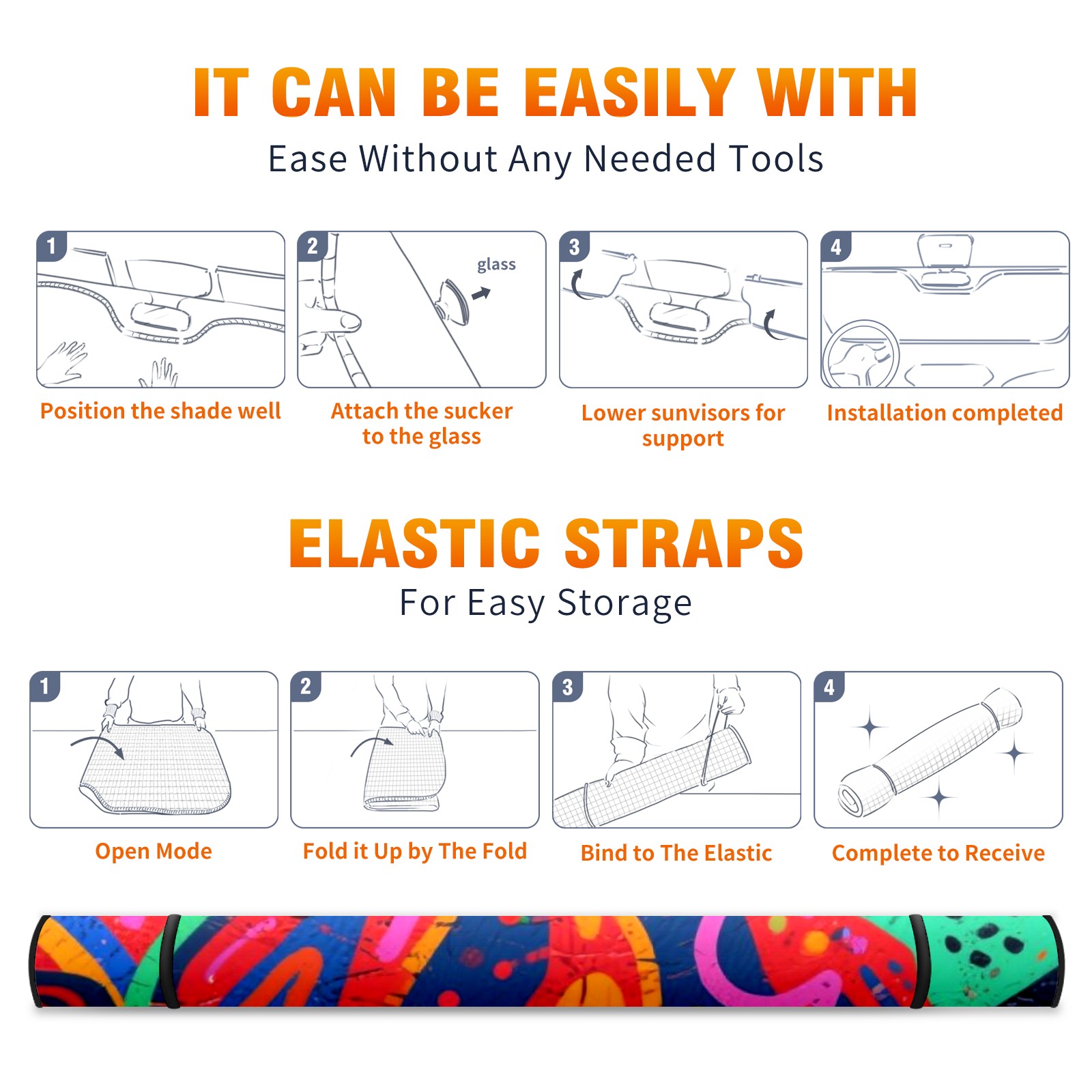 IT CAN BE EASILY WITH

Ease Without Any Needed Tools

1

Position the shade well

2

glass

Attach the sucker to the glass

3

Lower sunvisors for support

4

Installation completed

ELASTIC STRAPS

For Easy Storage

1

Open Mode

2

Fold it Up by The Fold

3

Bind to The Elastic

4

Complete to Receive