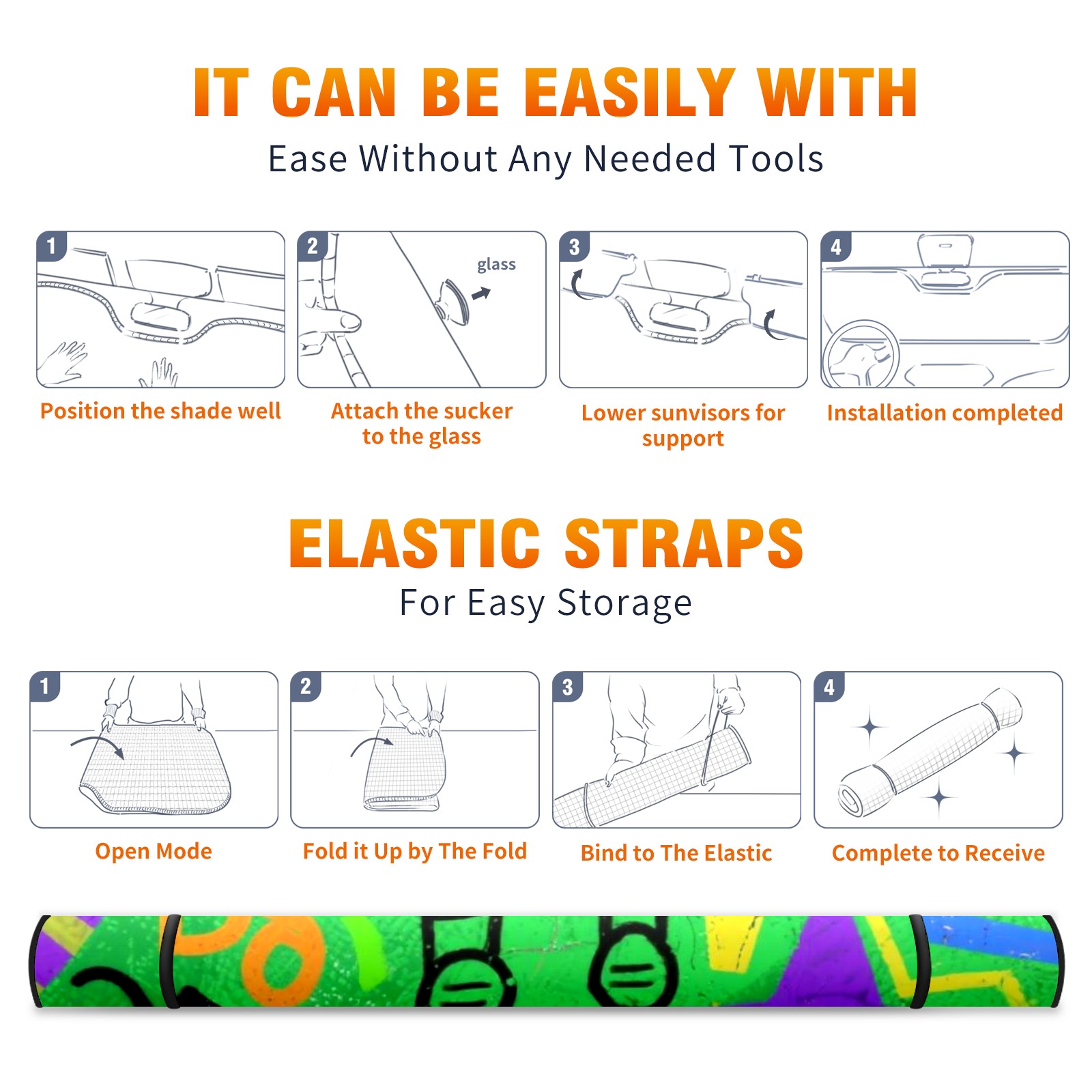 IT CAN BE EASILY WITH
Ease Without Any Needed Tools

1
Position the shade well

2
glass
Attach the sucker to the glass

3
Lower sunvisors for support

4
Installation completed

ELASTIC STRAPS
For Easy Storage

1
Open Mode

2
Fold it Up by The Fold

3
Bind to The Elastic

4
Complete to Receive