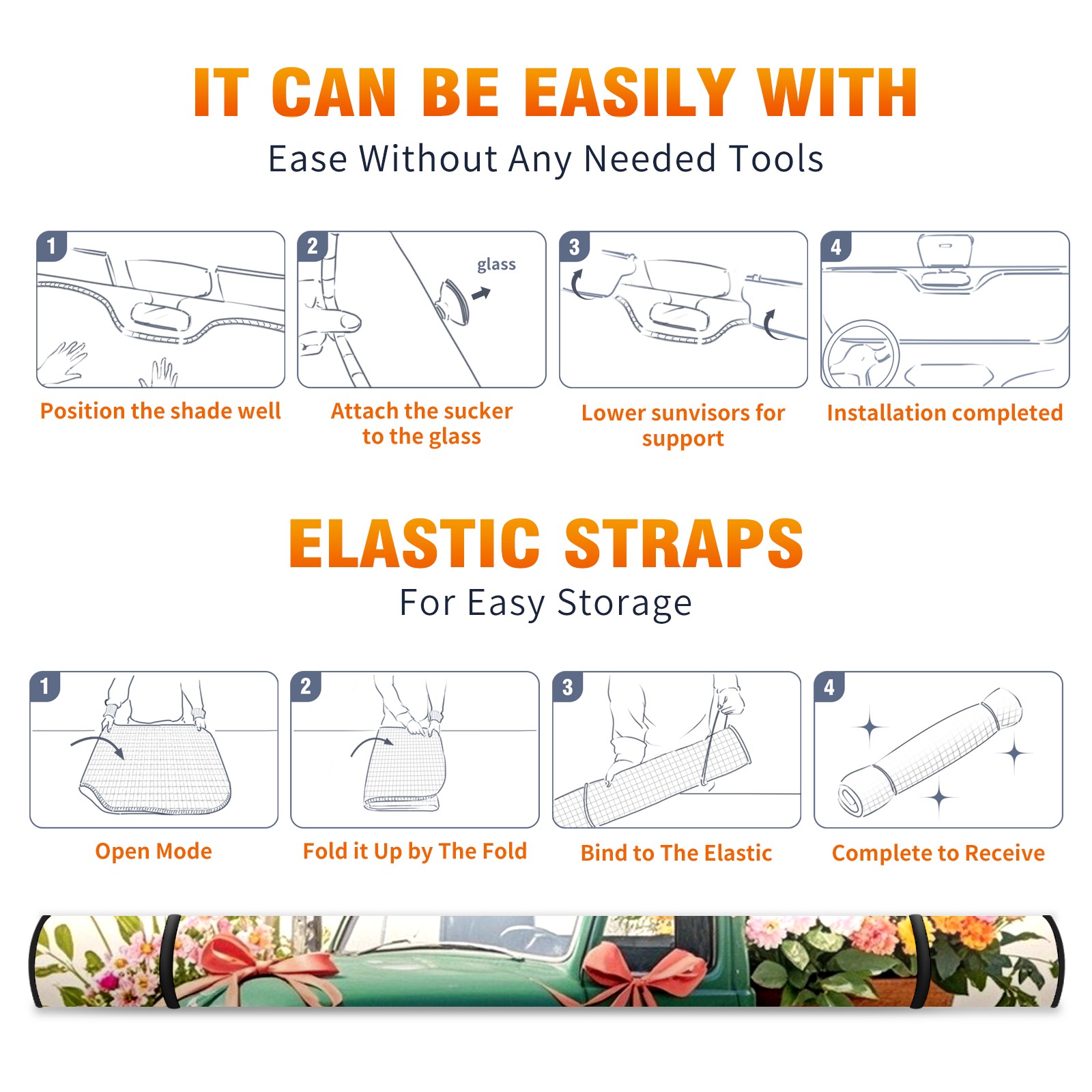 IT CAN BE EASILY WITH

Ease Without Any Needed Tools

1

Position the shade well

2

glass

Attach the sucker to the glass

3

Lower sunvisors for support

4

Installation completed

ELASTIC STRAPS

For Easy Storage

1

Open Mode

2

Fold it Up by The Fold

3

Bind to The Elastic

4

Complete to Receive