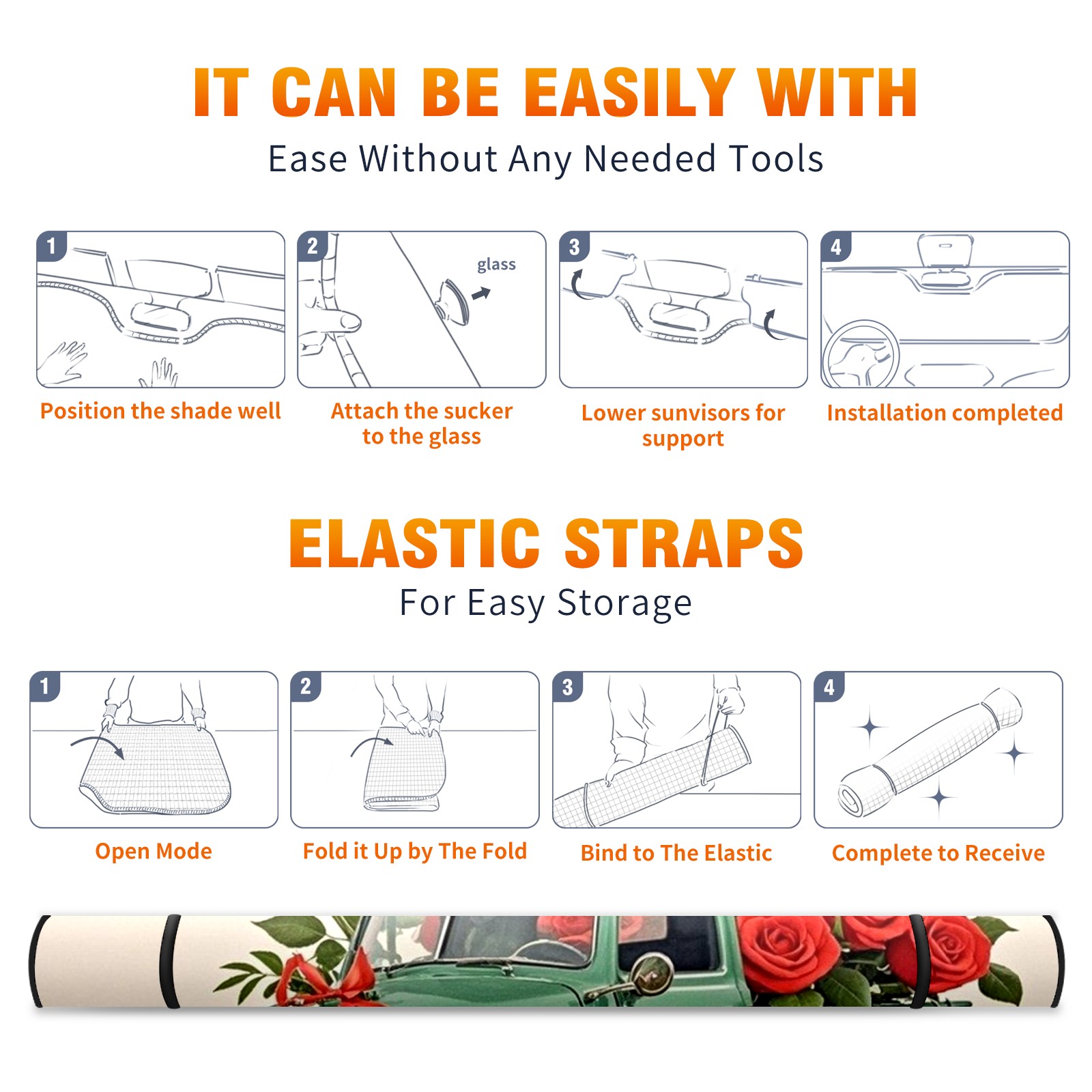 IT CAN BE EASILY WITH

Ease Without Any Needed Tools

1

Position the shade well

2

glass

Attach the sucker to the glass

3

Lower sunvisors for support

4

Installation completed

ELASTIC STRAPS

For Easy Storage

1

Open Mode

2

Fold it Up by The Fold

3

Bind to The Elastic

4

Complete to Receive