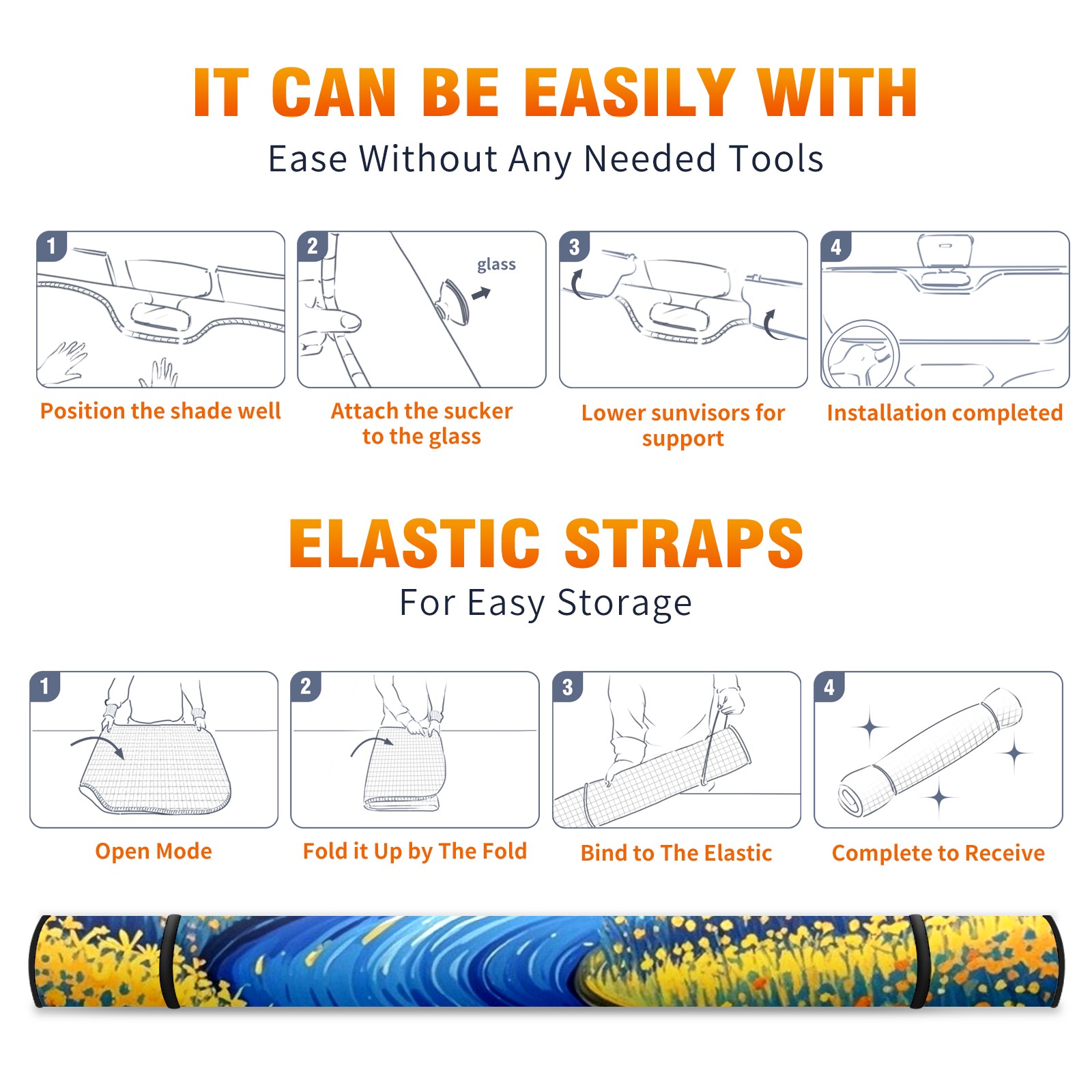 IT CAN BE EASILY WITH

Ease Without Any Needed Tools

1

Position the shade well

2

glass

Attach the sucker to the glass

3

Lower sunvisors for support

4

Installation completed

ELASTIC STRAPS

For Easy Storage

1

Open Mode

2

Fold it Up by The Fold

3

Bind to The Elastic

4

Complete to Receive