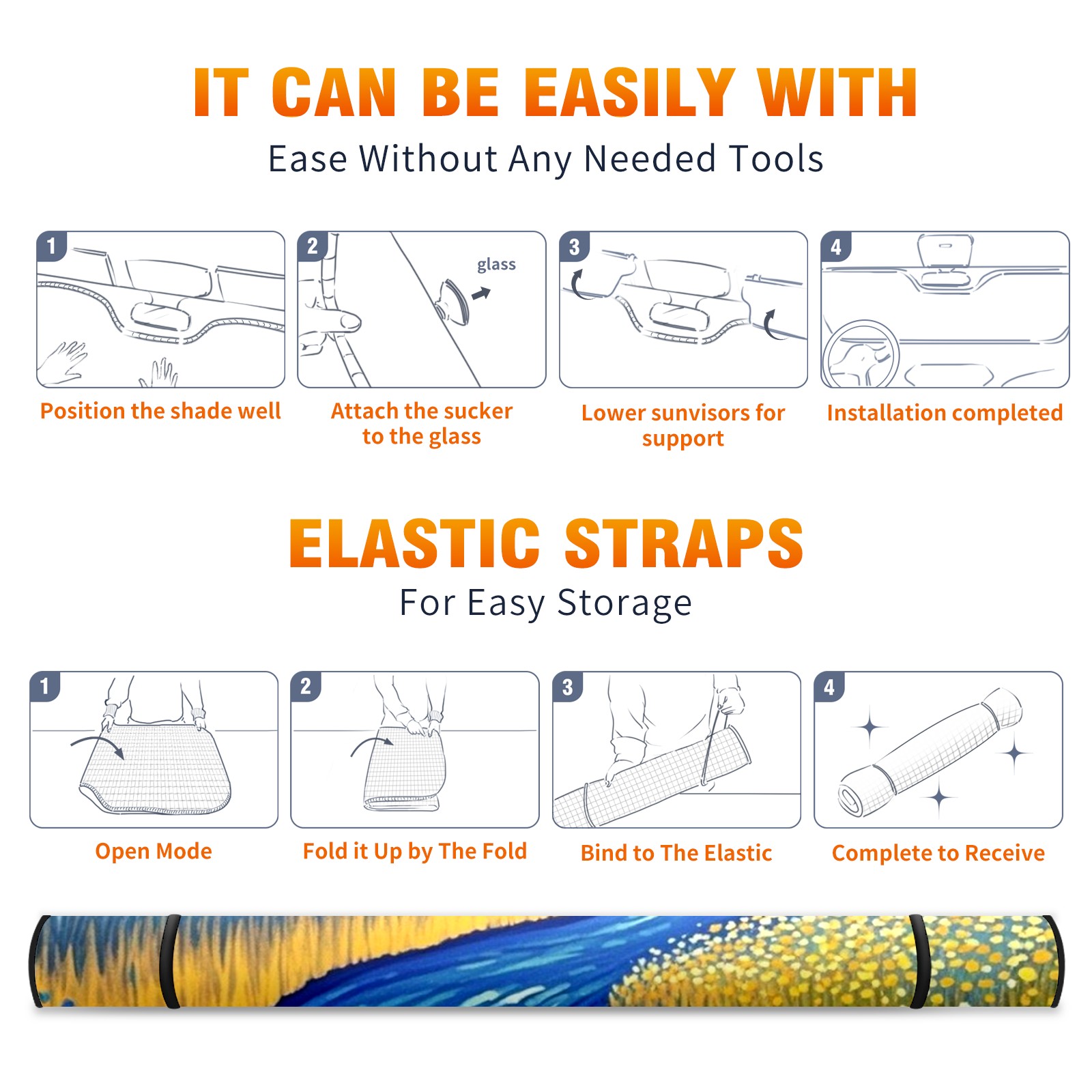 IT CAN BE EASILY WITH
Ease Without Any Needed Tools

1
Position the shade well

2
glass
Attach the sucker to the glass

3
Lower sunvisors for support

4
Installation completed

ELASTIC STRAPS
For Easy Storage

1
Open Mode

2
Fold it Up by The Fold

3
Bind to The Elastic

4
Complete to Receive