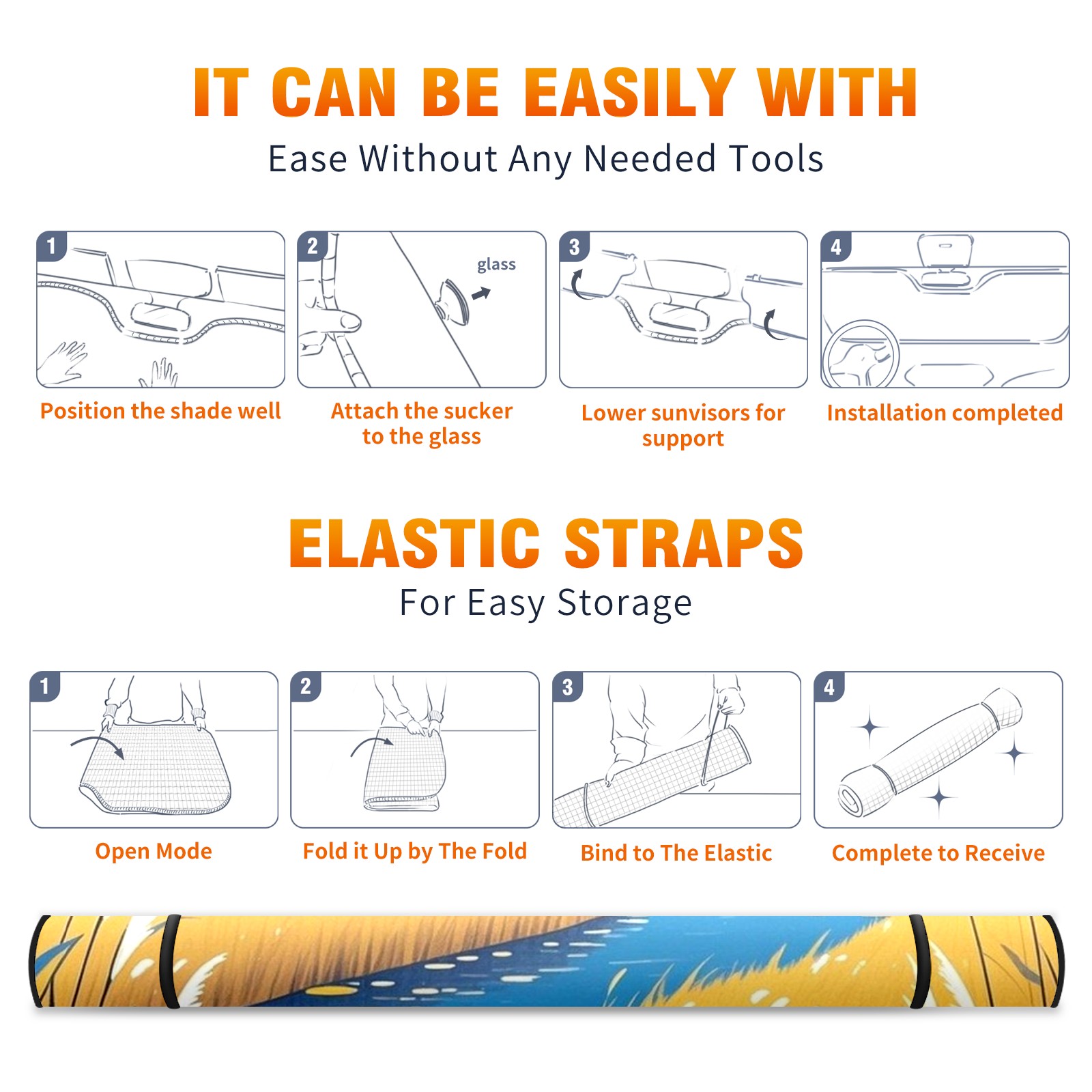 IT CAN BE EASILY WITH

Ease Without Any Needed Tools

1

Position the shade well

2

glass

Attach the sucker to the glass

3

Lower sunvisors for support

4

Installation completed

ELASTIC STRAPS

For Easy Storage

1

Open Mode

2

Fold it Up by The Fold

3

Bind to The Elastic

4

Complete to Receive