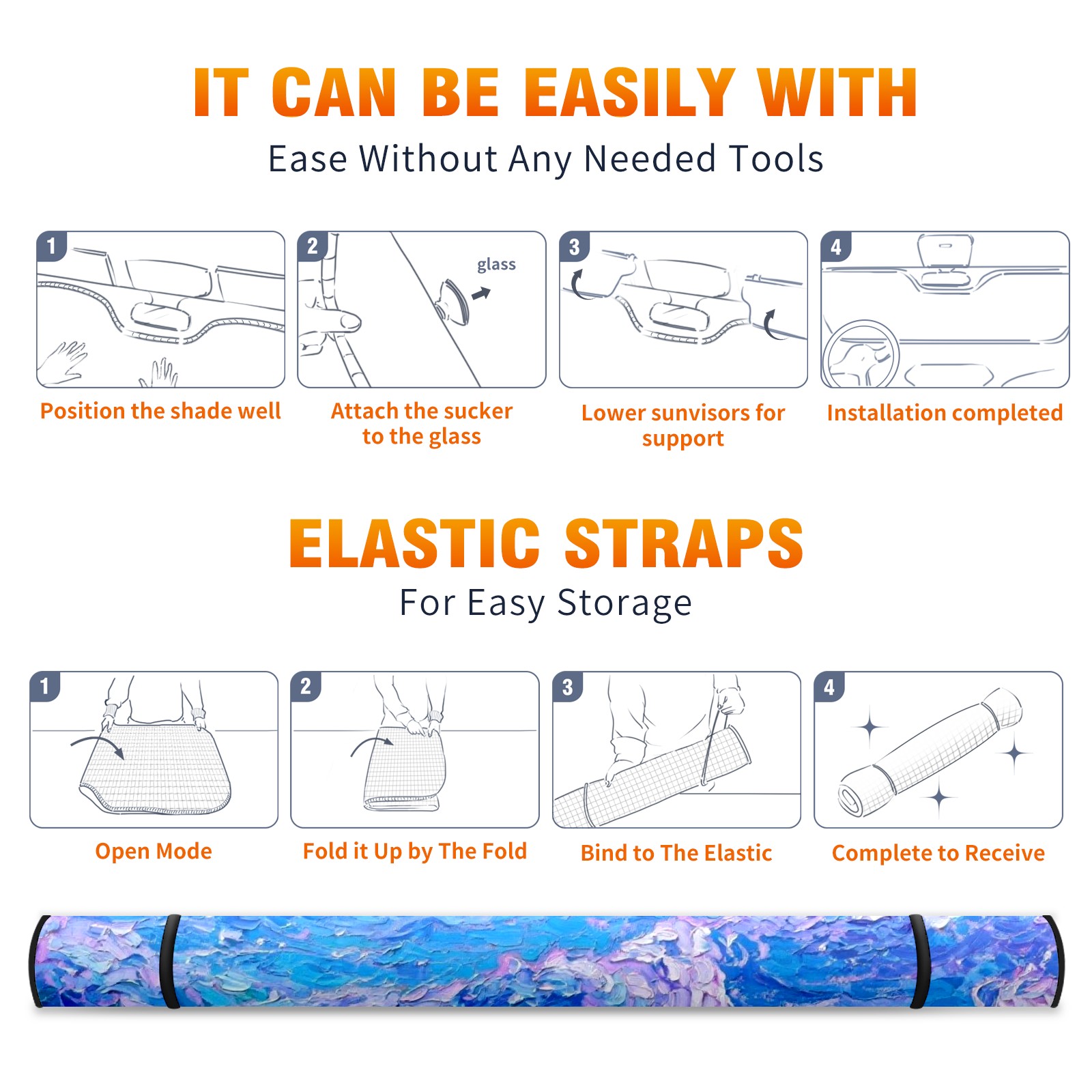 IT CAN BE EASILY WITH

Ease Without Any Needed Tools

1

Position the shade well

2

glass

Attach the sucker to the glass

3

Lower sunvisors for support

4

Installation completed

ELASTIC STRAPS

For Easy Storage

1

Open Mode

2

Fold it Up by The Fold

3

Bind to The Elastic

4

Complete to Receive