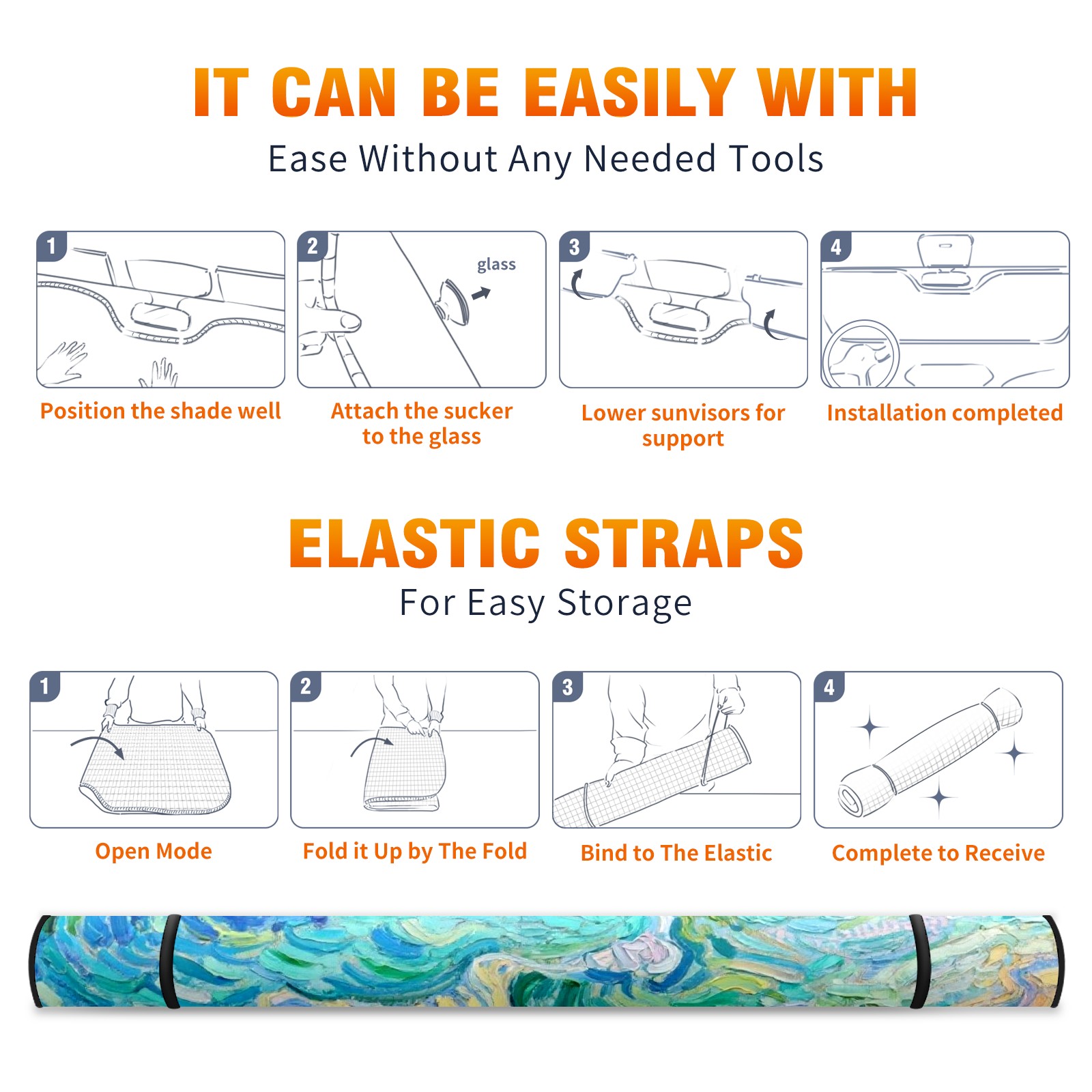 IT CAN BE EASILY WITH

Ease Without Any Needed Tools

1

Position the shade well

2

glass

Attach the sucker to the glass

3

Lower sunvisors for support

4

Installation completed

ELASTIC STRAPS

For Easy Storage

1

Open Mode

2

Fold it Up by The Fold

3

Bind to The Elastic

4

Complete to Receive