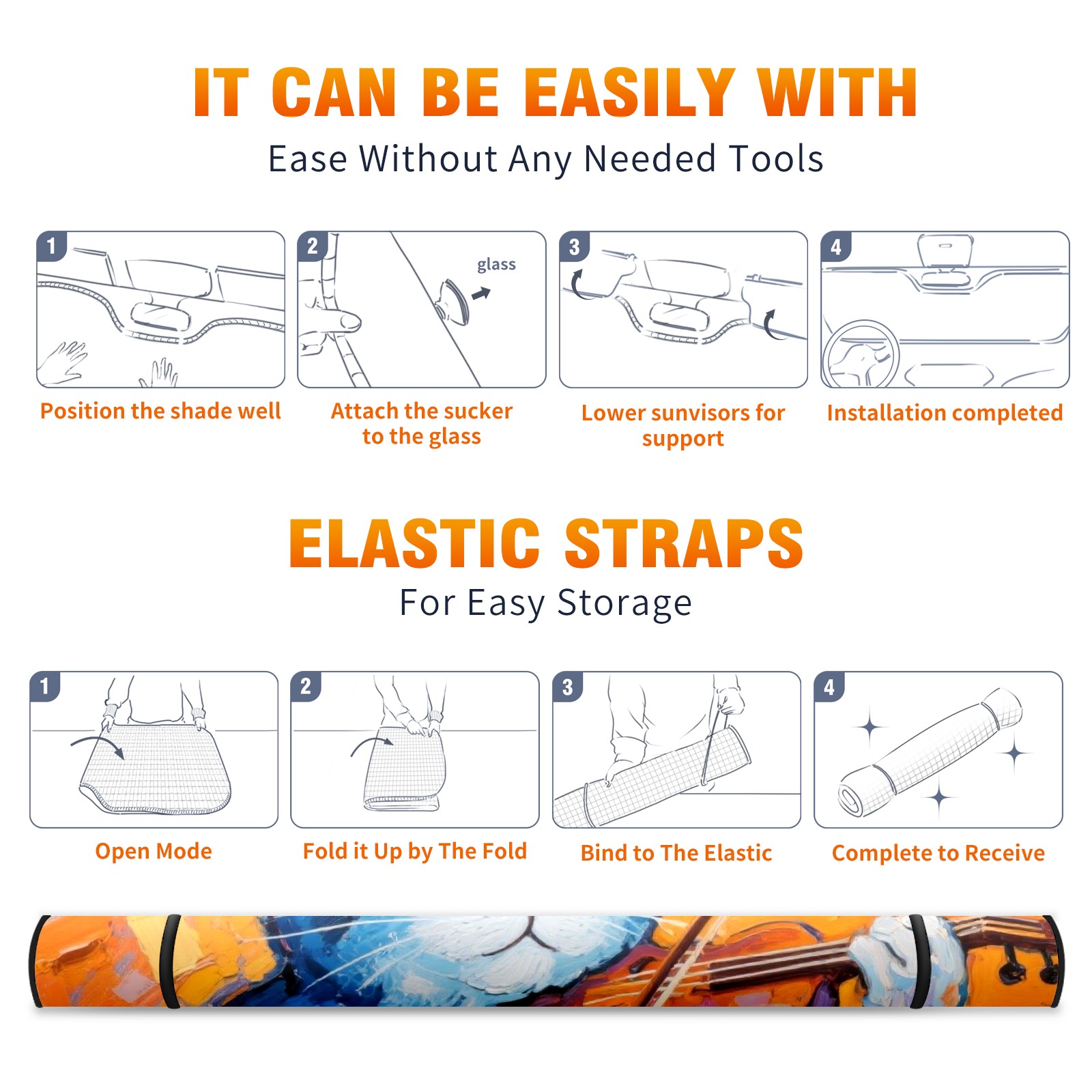 IT CAN BE EASILY WITH

Ease Without Any Needed Tools

1

Position the shade well

2

glass

Attach the sucker to the glass

3

Lower sunvisors for support

4

Installation completed

ELASTIC STRAPS

For Easy Storage

1

Open Mode

2

Fold it Up by The Fold

3

Bind to The Elastic

4

Complete to Receive