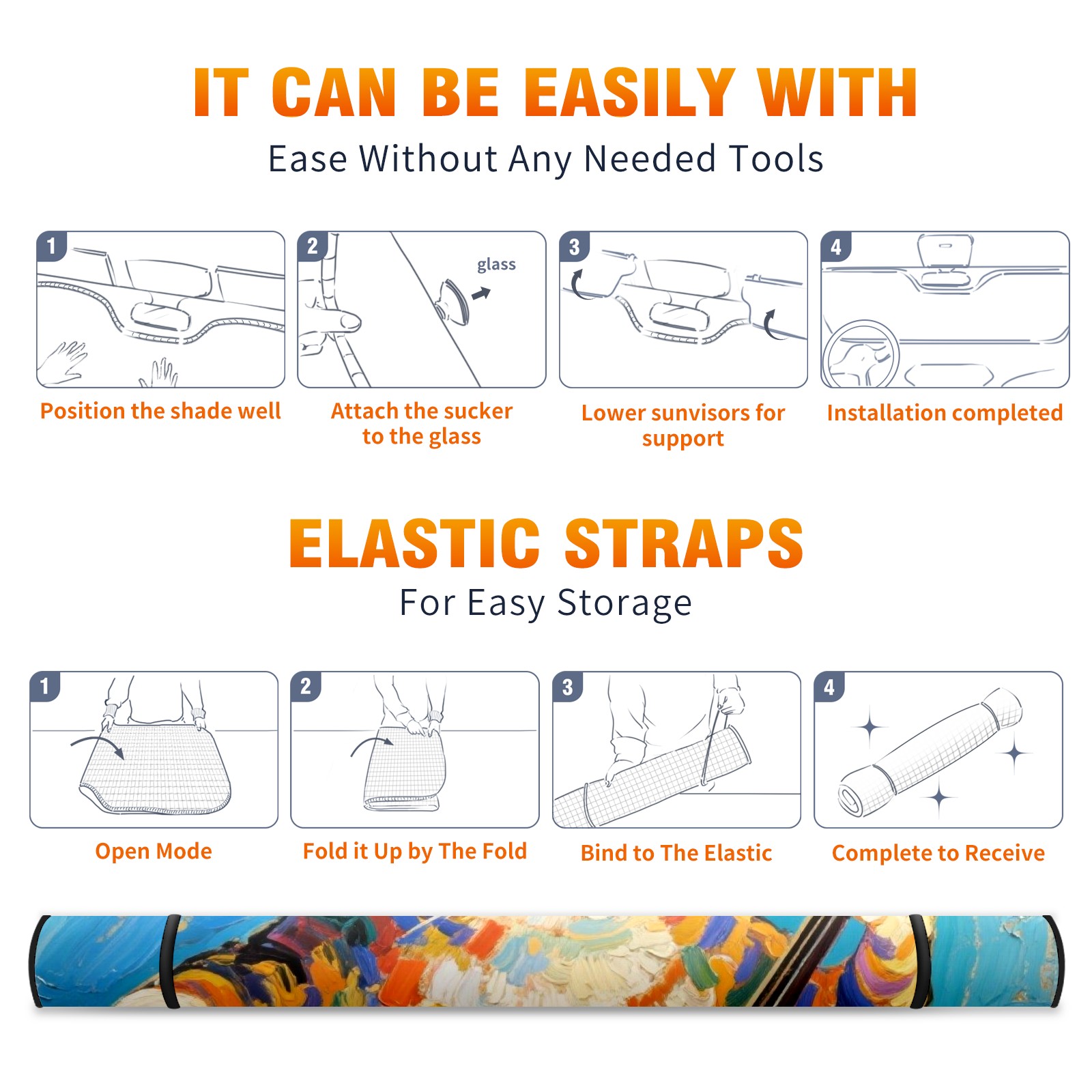 IT CAN BE EASILY WITH

Ease Without Any Needed Tools

1

Position the shade well

2

glass

Attach the sucker to the glass

3

Lower sunvisors for support

4

Installation completed

ELASTIC STRAPS

For Easy Storage

1

Open Mode

2

Fold it Up by The Fold

3

Bind to The Elastic

4

Complete to Receive