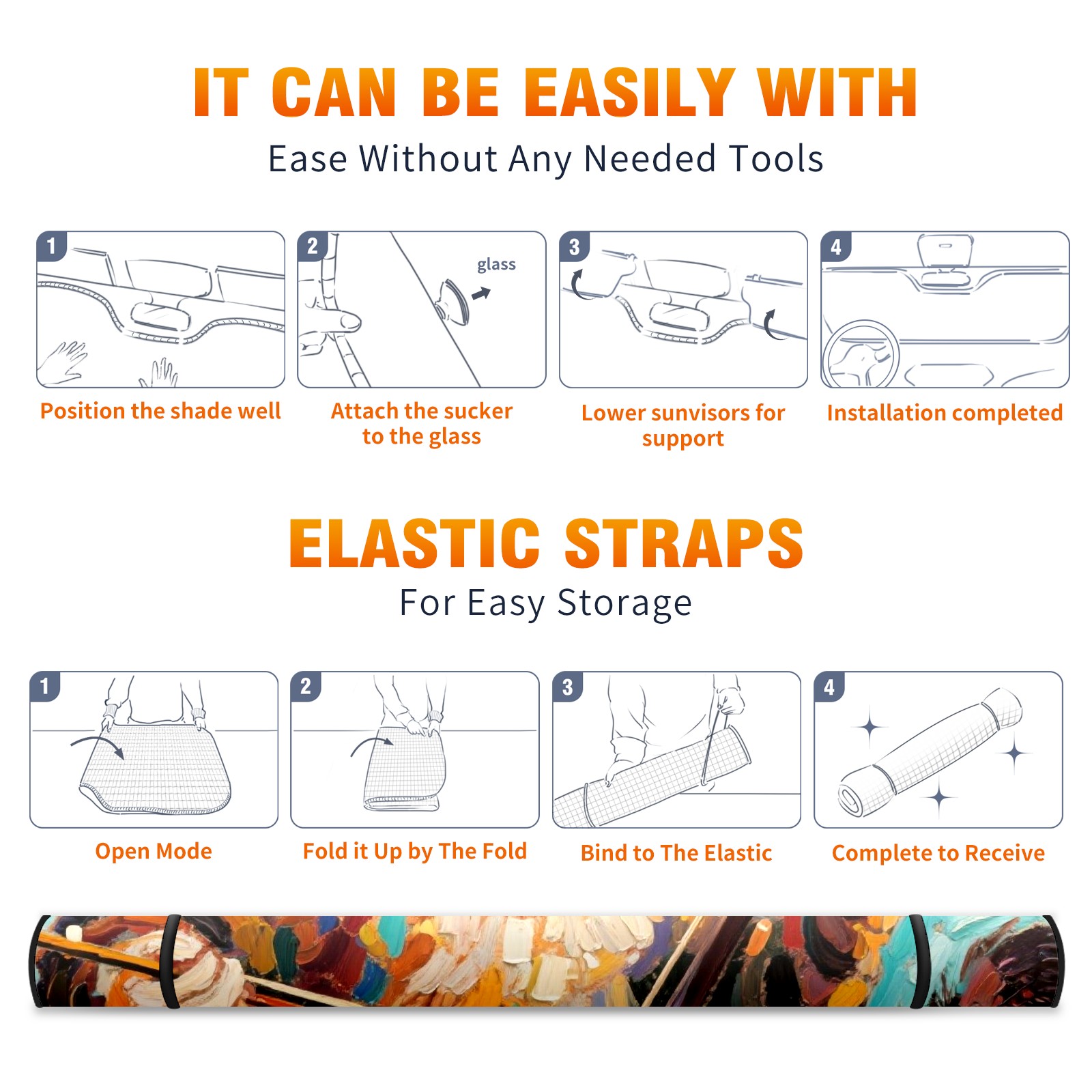 IT CAN BE EASILY WITH
Ease Without Any Needed Tools

1
Position the shade well

2
glass
Attach the sucker to the glass

3
Lower sunvisors for support

4
Installation completed

ELASTIC STRAPS
For Easy Storage

1
Open Mode

2
Fold it Up by The Fold

3
Bind to The Elastic

4
Complete to Receive