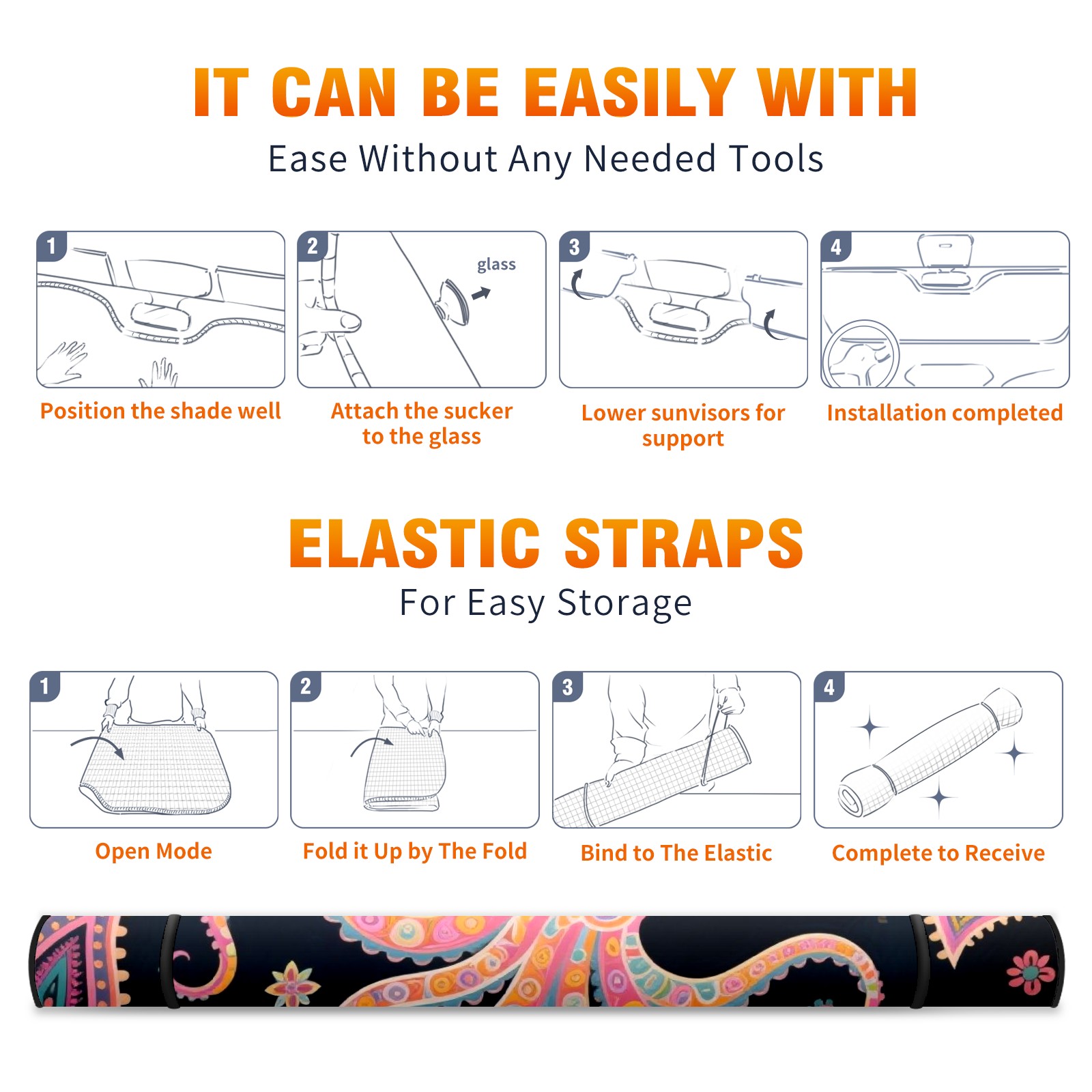 IT CAN BE EASILY WITH
Ease Without Any Needed Tools

1
Position the shade well

2
glass
Attach the sucker to the glass

3
Lower sunvisors for support

4
Installation completed

ELASTIC STRAPS
For Easy Storage

1
Open Mode

2
Fold it Up by The Fold

3
Bind to The Elastic

4
Complete to Receive